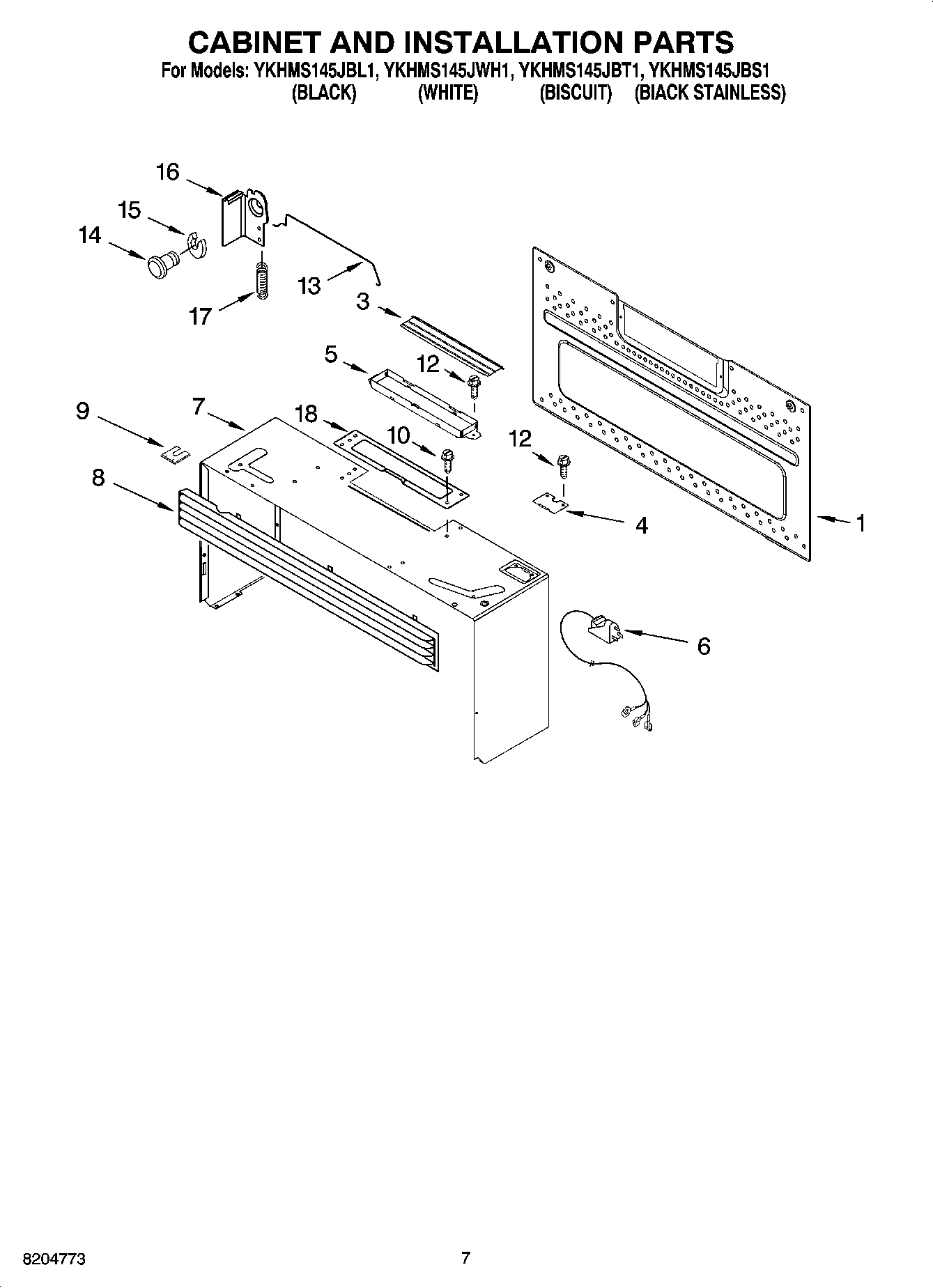 CABINET AND INSTALLATION PARTS
For Models: YKHMS145JBL1, YKHMS145JWH1, YKHMS145JBT1, YKHMS145JBS1
(BLACK) (WHITE) (BISCUIT) (BIACK STAINLESS)

16
15
14
13
17
3
5
12
9
7
18
10
12
8
4
1
6

8204773
7