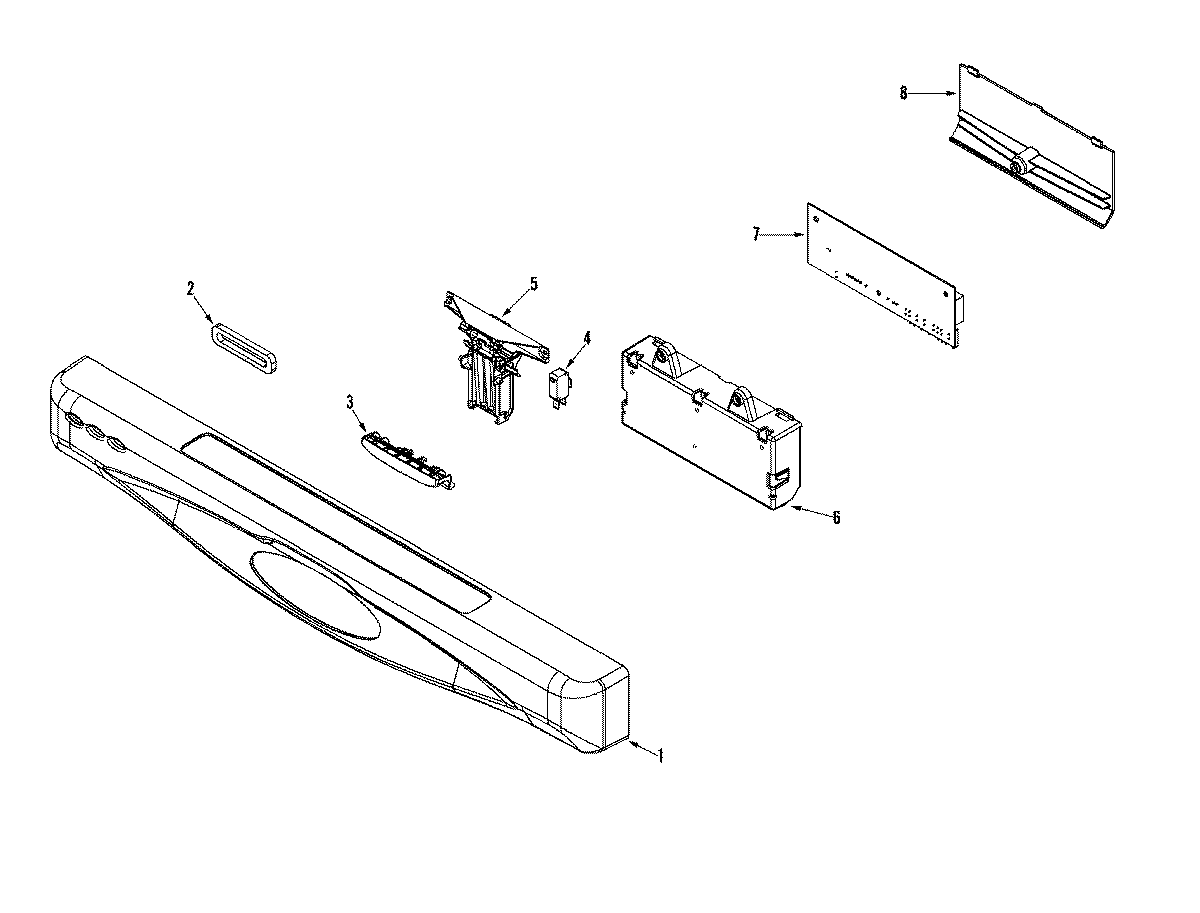 8
7
2
5
4
3
6
1