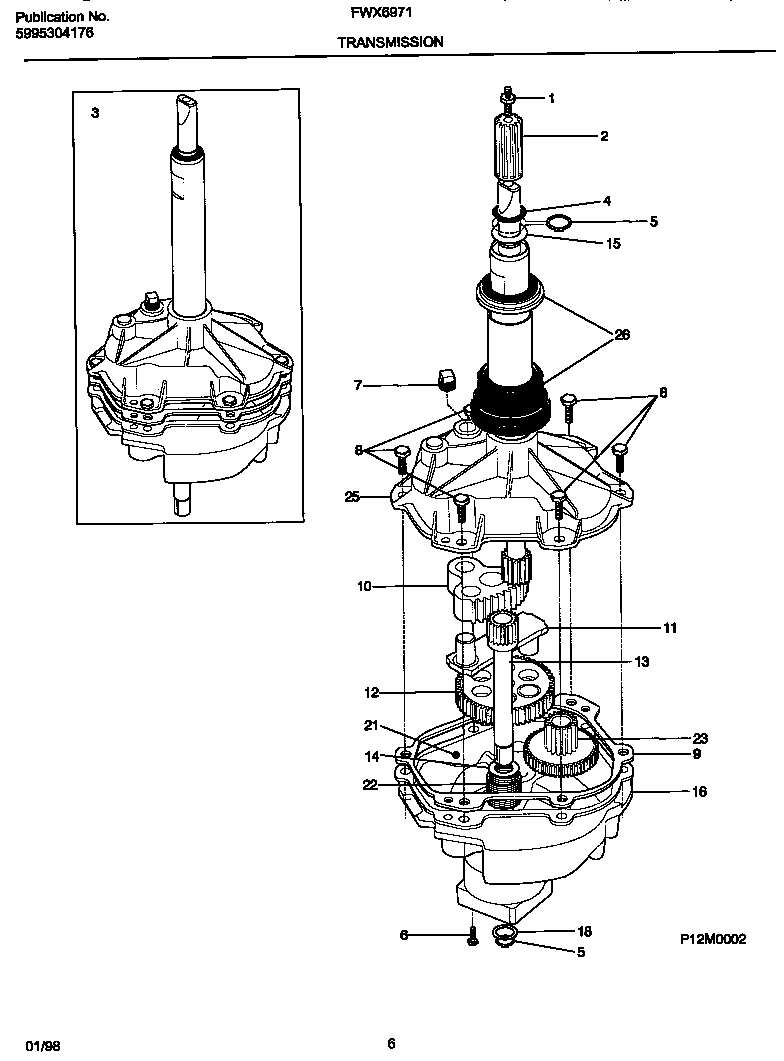 Publication No.
5995304176

FWX6971

TRANSMISSION

3

1
2
4
5
15
26
7
8
8
25
10
11
13
12
21
14
22
23
9
16
6
18
5

P12M0002

01/98

6