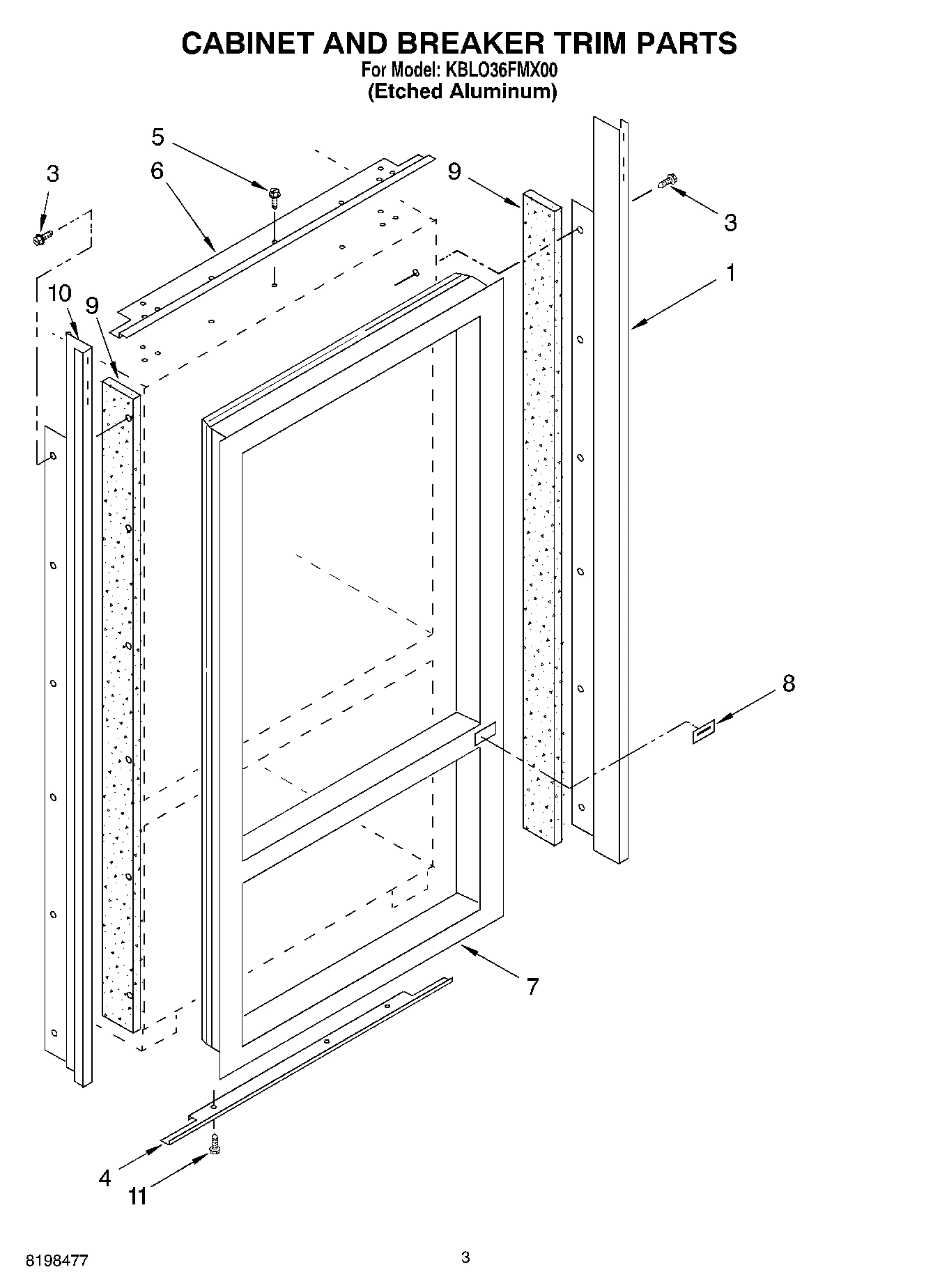 CABINET AND BREAKER TRIM PARTS
For Model: KBLO36FMX00
(Etched Aluminum)

5
3
6
9
3
1
10
9
8
7
4
11

8198477

3