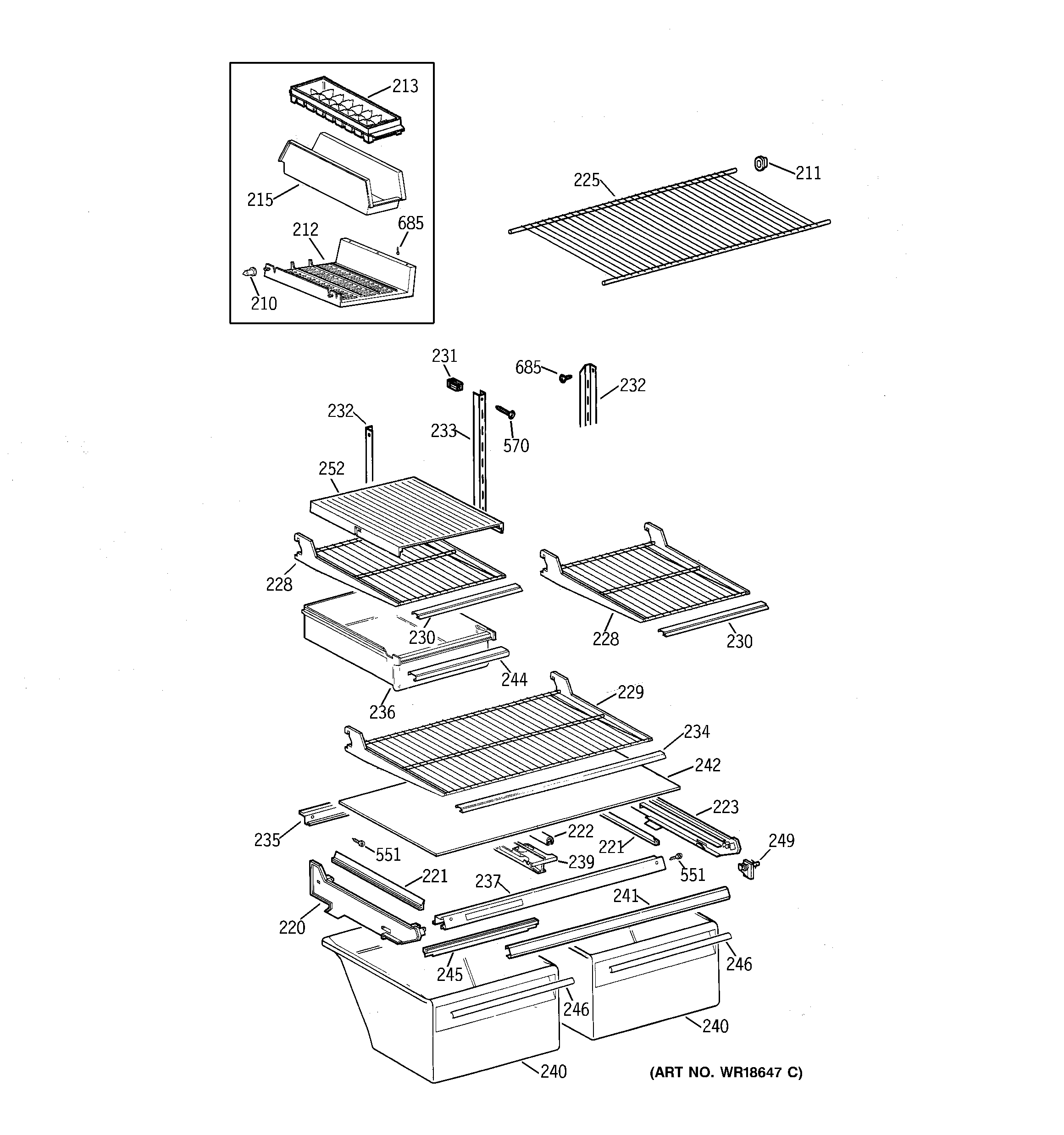 213
215
685
212
210
225
211
231
685
232
232
233
570
252
228
230
228
230
244
236
229
234
242
223
235
222
221
249
551
239
551
221
237
241
220
245
246
246
240
240
(ART NO. WR18647 C)