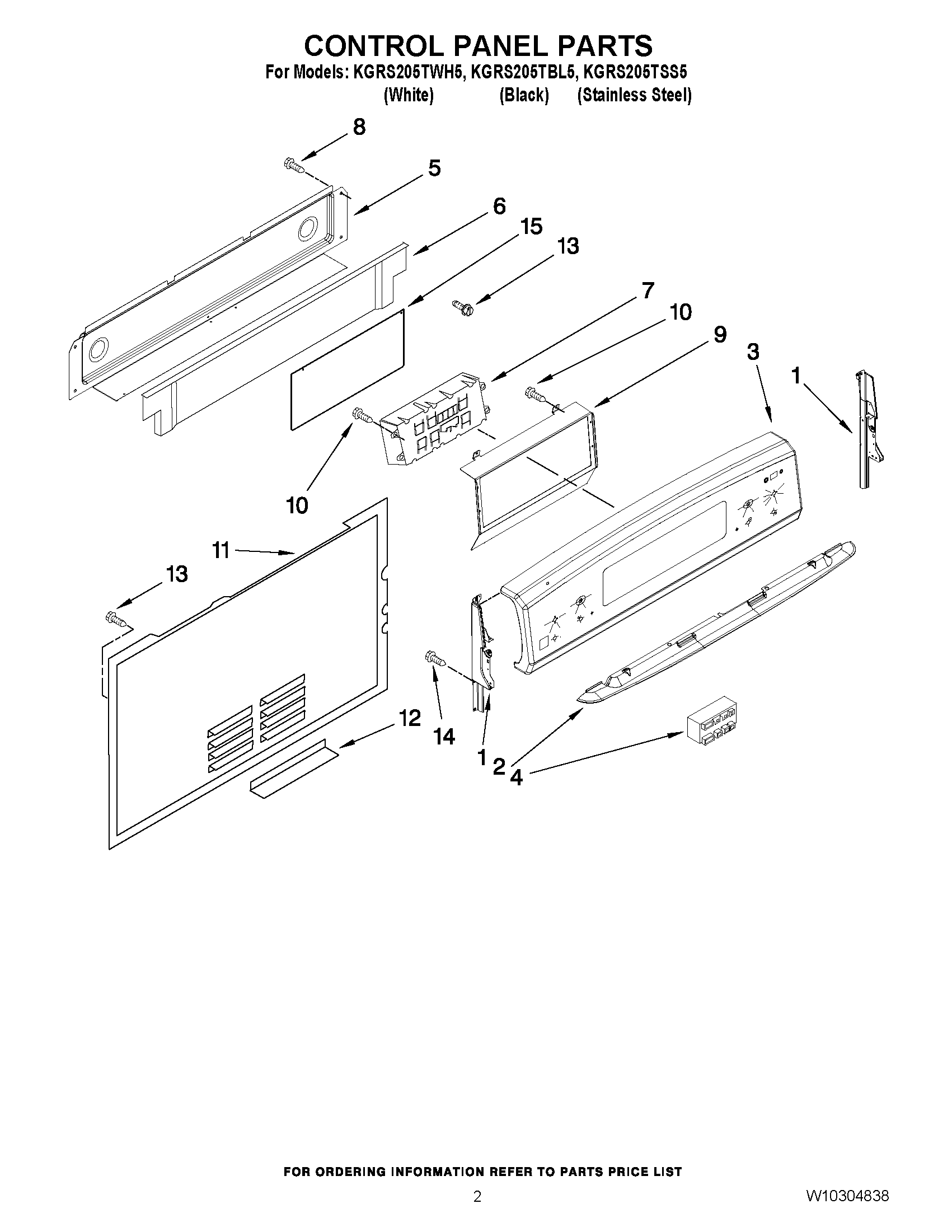 CONTROL PANEL PARTS
For Models: KGRS205TWH5, KGRS205TBL5, KGRS205TSS5
(White) (Black) (Stainless Steel)

8
5
6
15
13
7
10
9
3
1
10
11
13
12
14
1
2
4

FOR ORDERING INFORMATION REFER TO PARTS PRICE LIST

2

W10304838