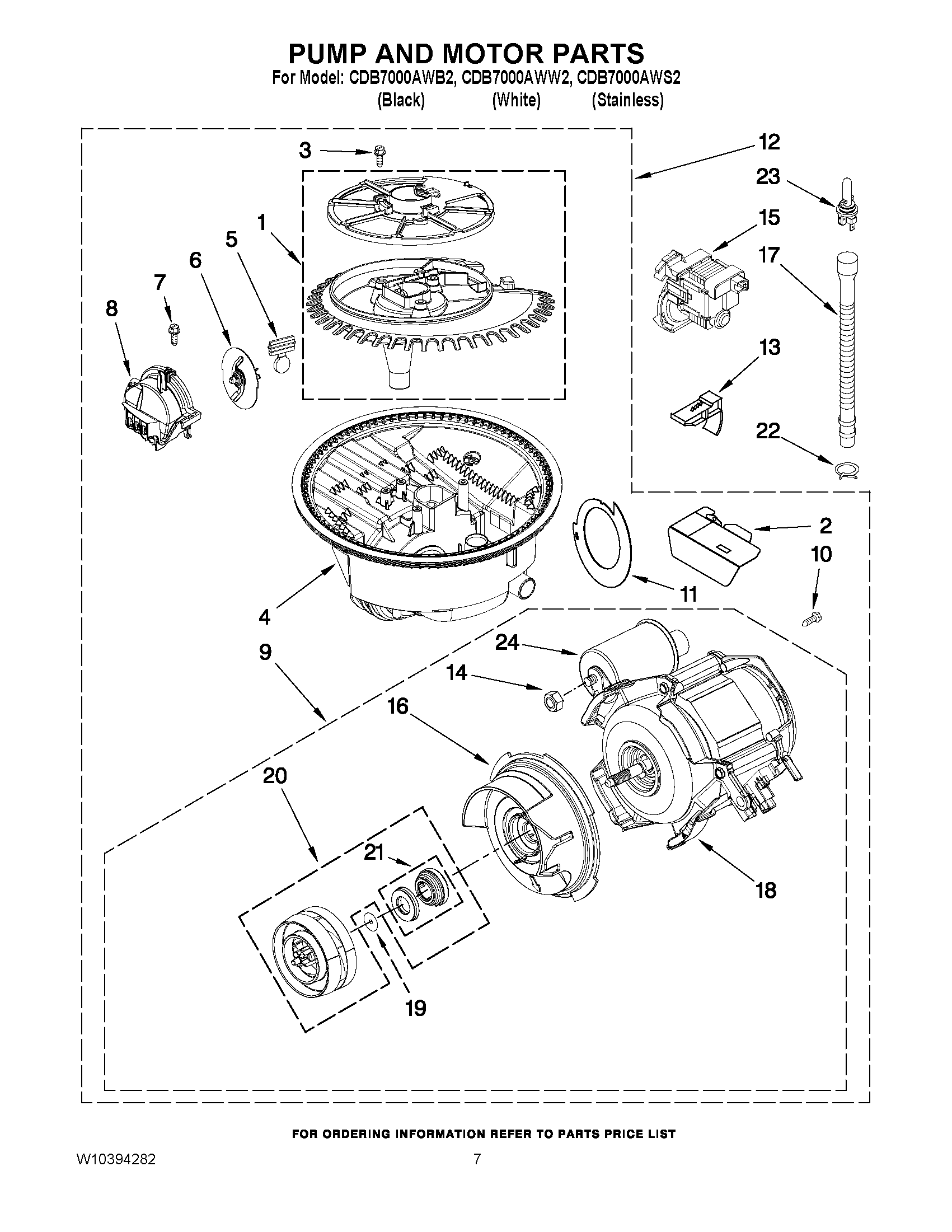 PUMP AND MOTOR PARTS

For Model: CDB7000AWB2, CDB7000AWW2, CDB7000AWS2
(Black) (White) (Stainless)

3
12
23
1
15
5
17
6
7
8
13
22
2
10
11
4
24
9
14
16
20
21
18
19

FOR ORDERING INFORMATION REFER TO PARTS PRICE LIST

W10394282

7