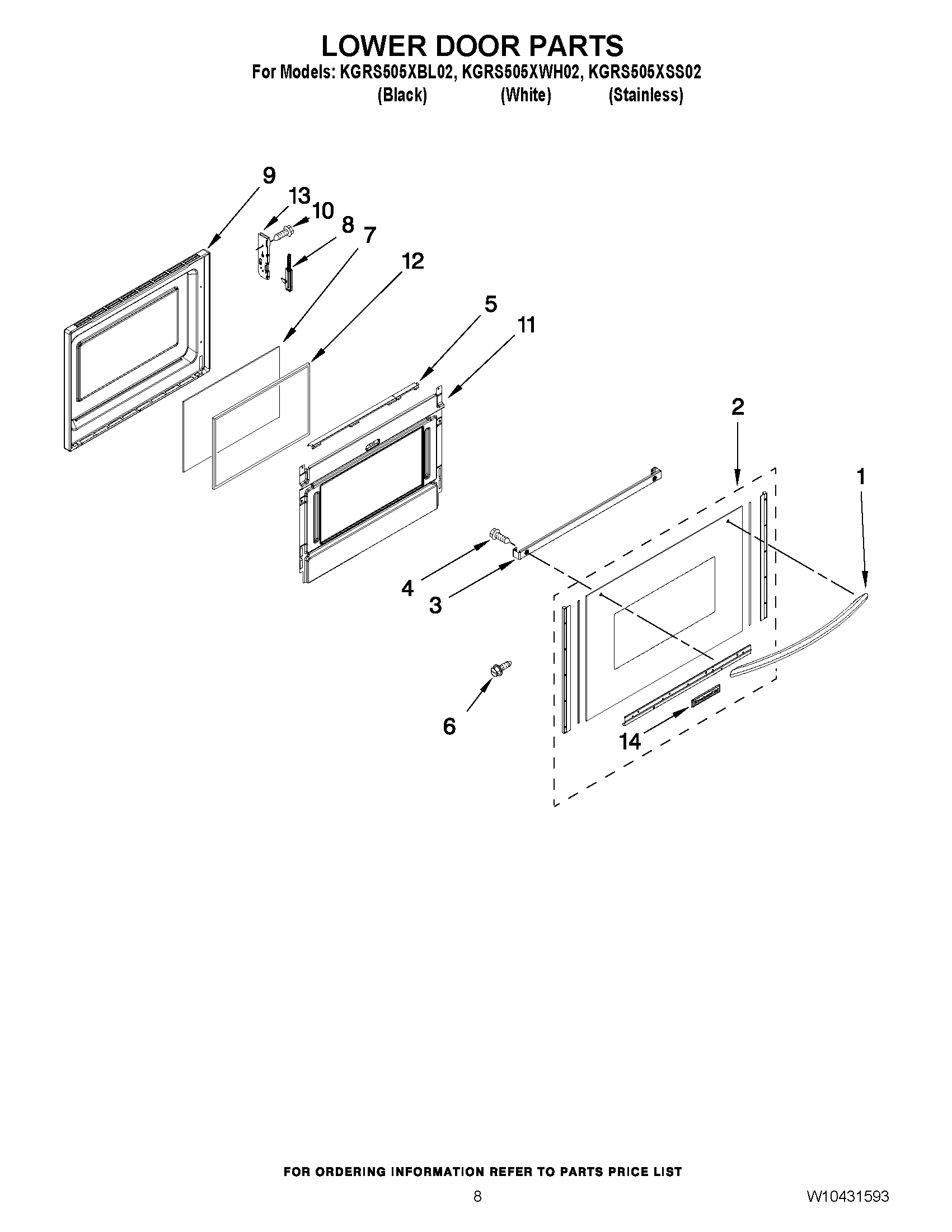 LOWER DOOR PARTS

For Models: KGRS505XBL02, KGRS505XWH02, KGRS505XSS02
(Black) (White) (Stainless)

9
13
10
8
7
12
5
11
2
1
4
3
6
14

FOR ORDERING INFORMATION REFER TO PARTS PRICE LIST

8

W10431593