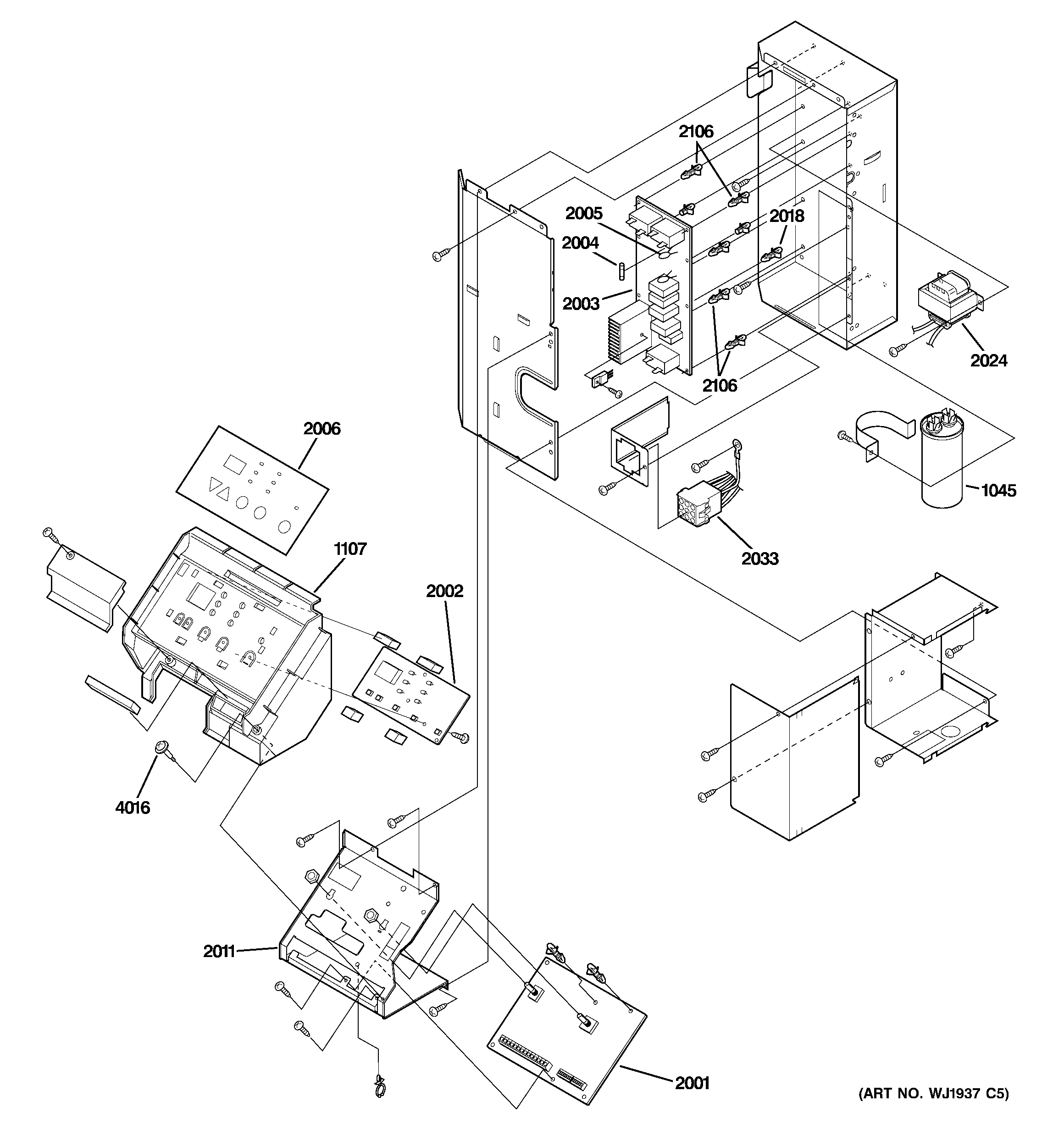 2106
2005
2018
2004
2003
2024
2106
2006
1045
2033
1107
2002
4016
2011
2001
(ART NO. WJ1937 C5)