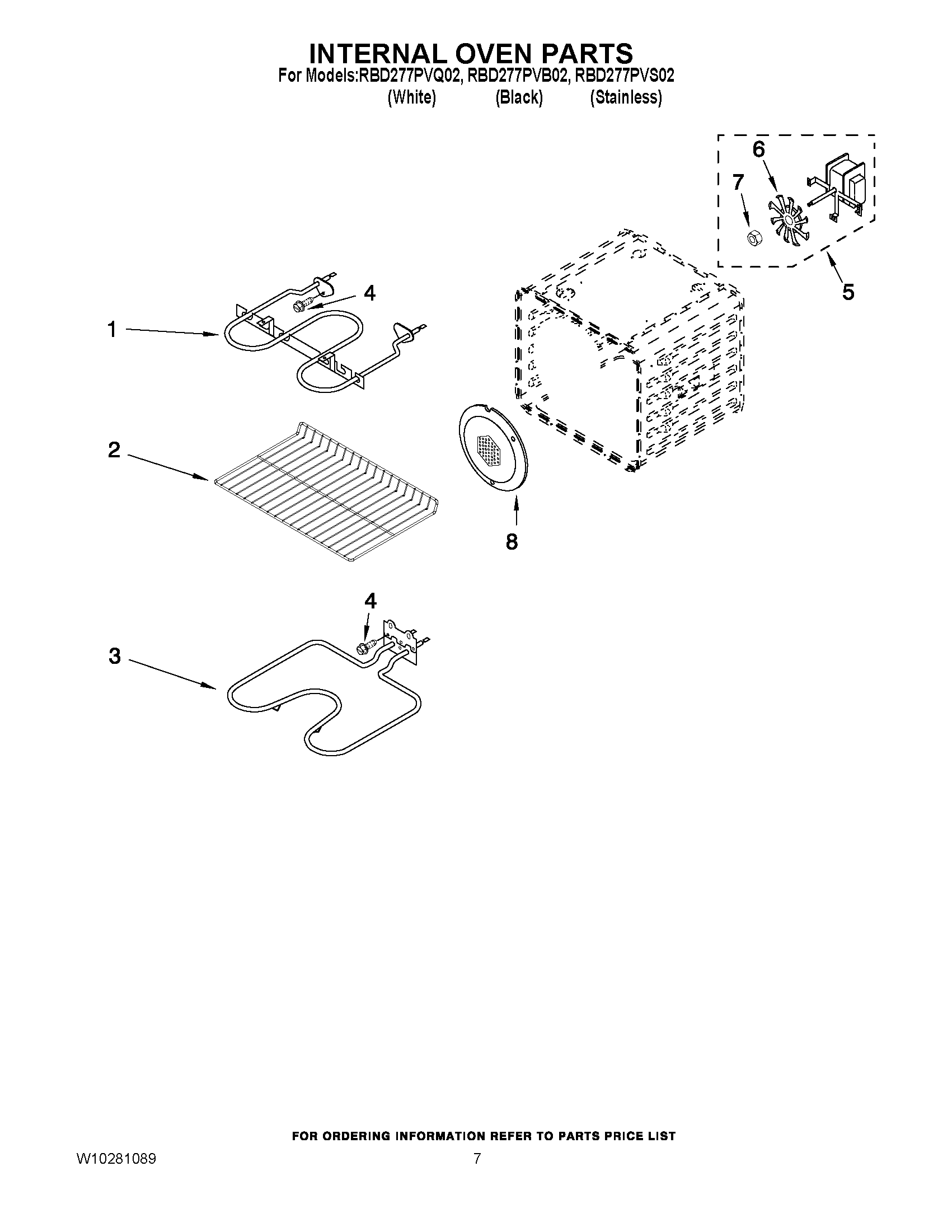 INTERNAL OVEN PARTS
For Models:RBD277PVQ02, RBD277PVB02, RBD277PVS02
(White) (Black) (Stainless)

6
7
5
4
1
2
8
4
3

FOR ORDERING INFORMATION REFER TO PARTS PRICE LIST
W10281089
7