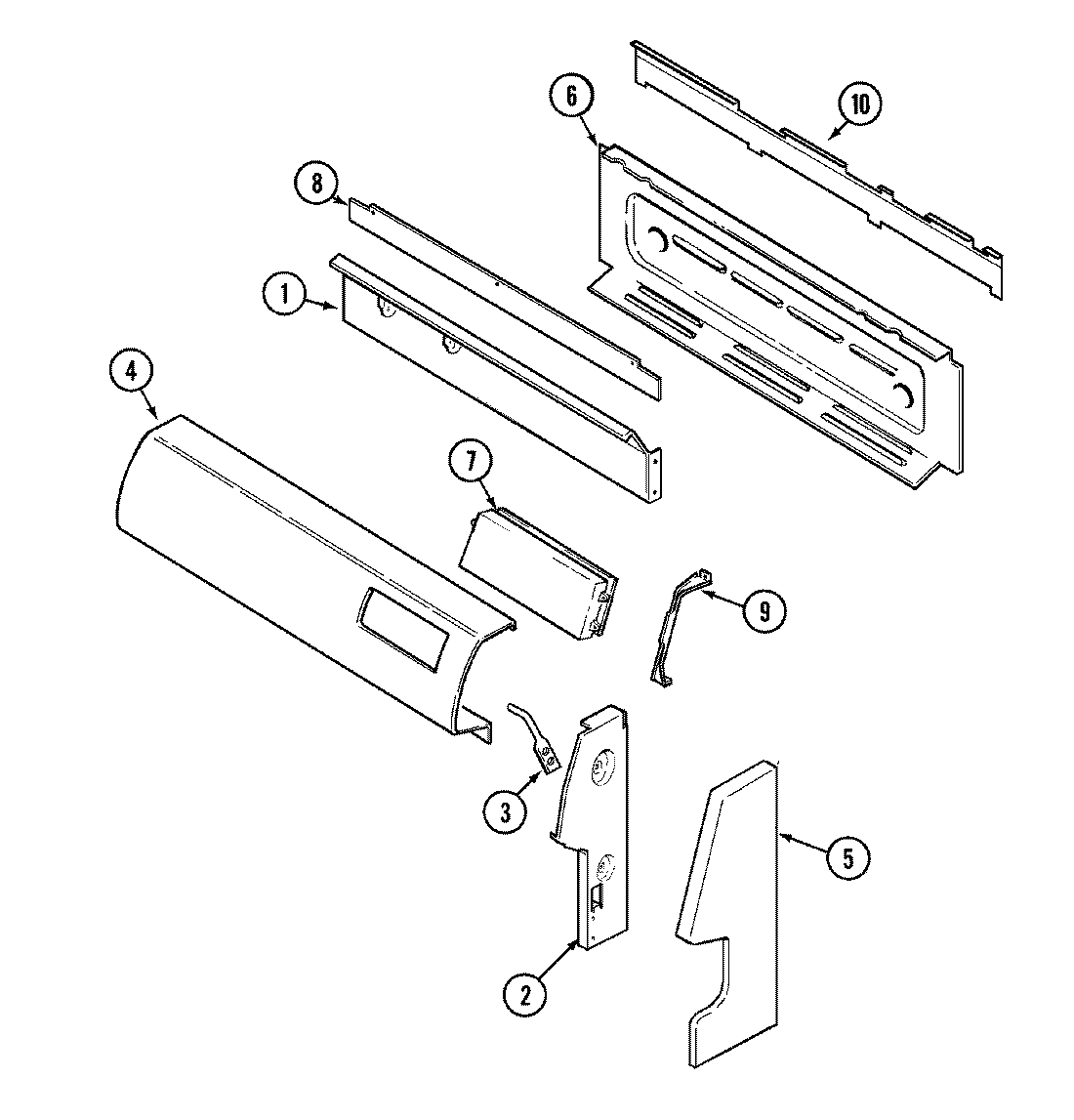 6
10
8
1
4
7
9
3
5
2