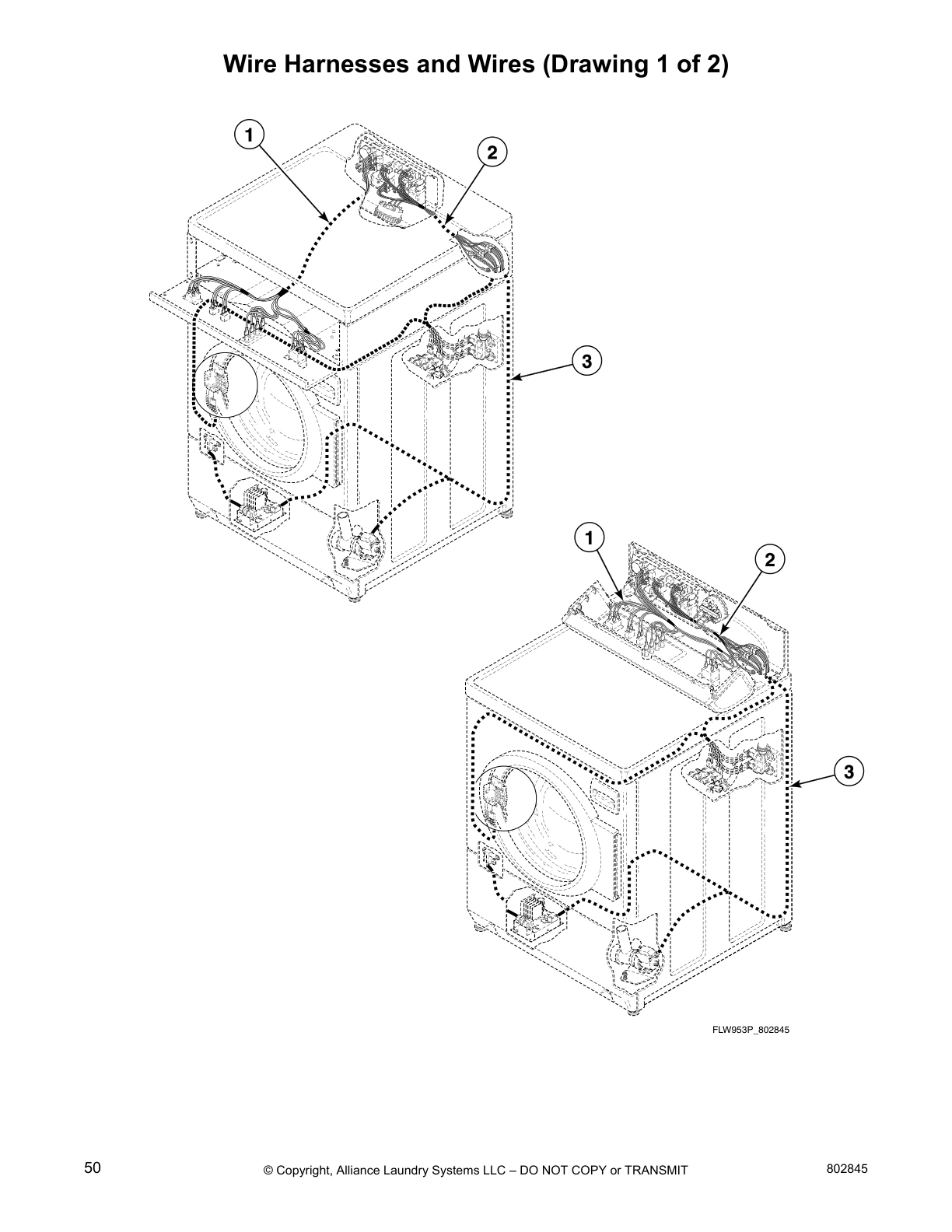 Wire Harnesses and Wires (Drawing 1 of 2)

1

2

3

1

2

3

FLW953P_802845

50

© Copyright, Alliance Laundry Systems LLC – DO NOT COPY or TRANSMIT

802845