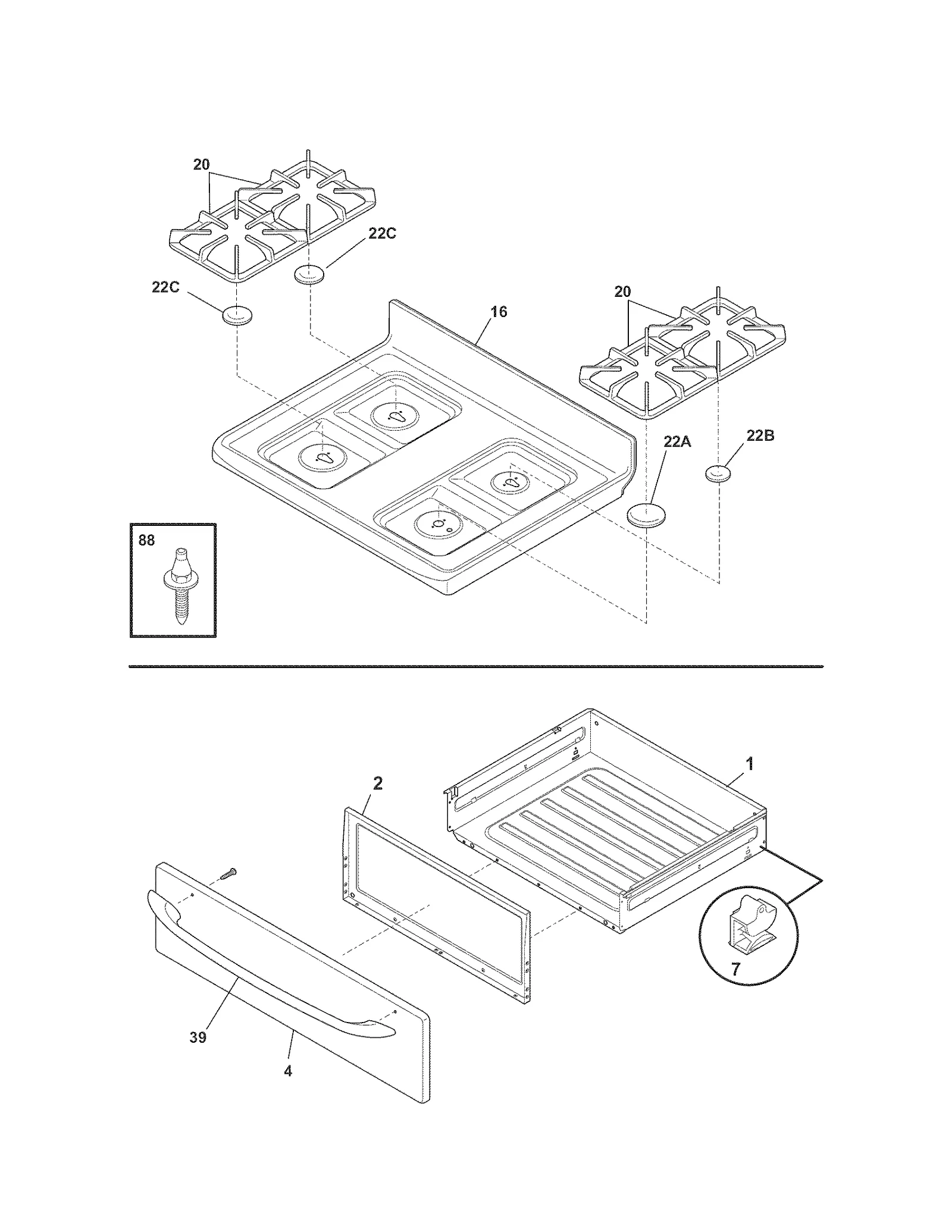 20

22C

22C

16

20

22A

22B

88

1

2

7

39

4