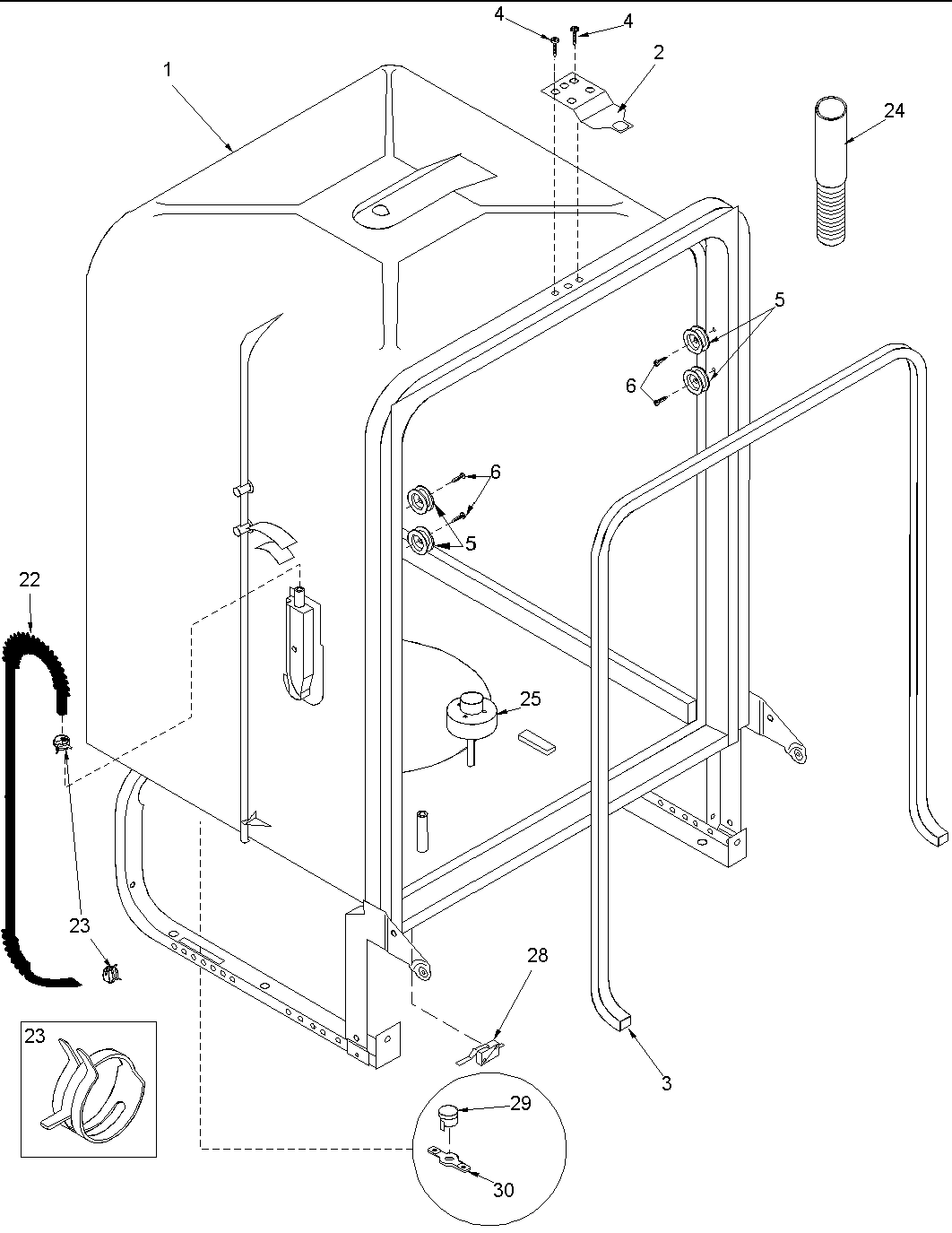 4
4
2
1
24
5
6
6
5
22
25
23
28
23
3
29
30