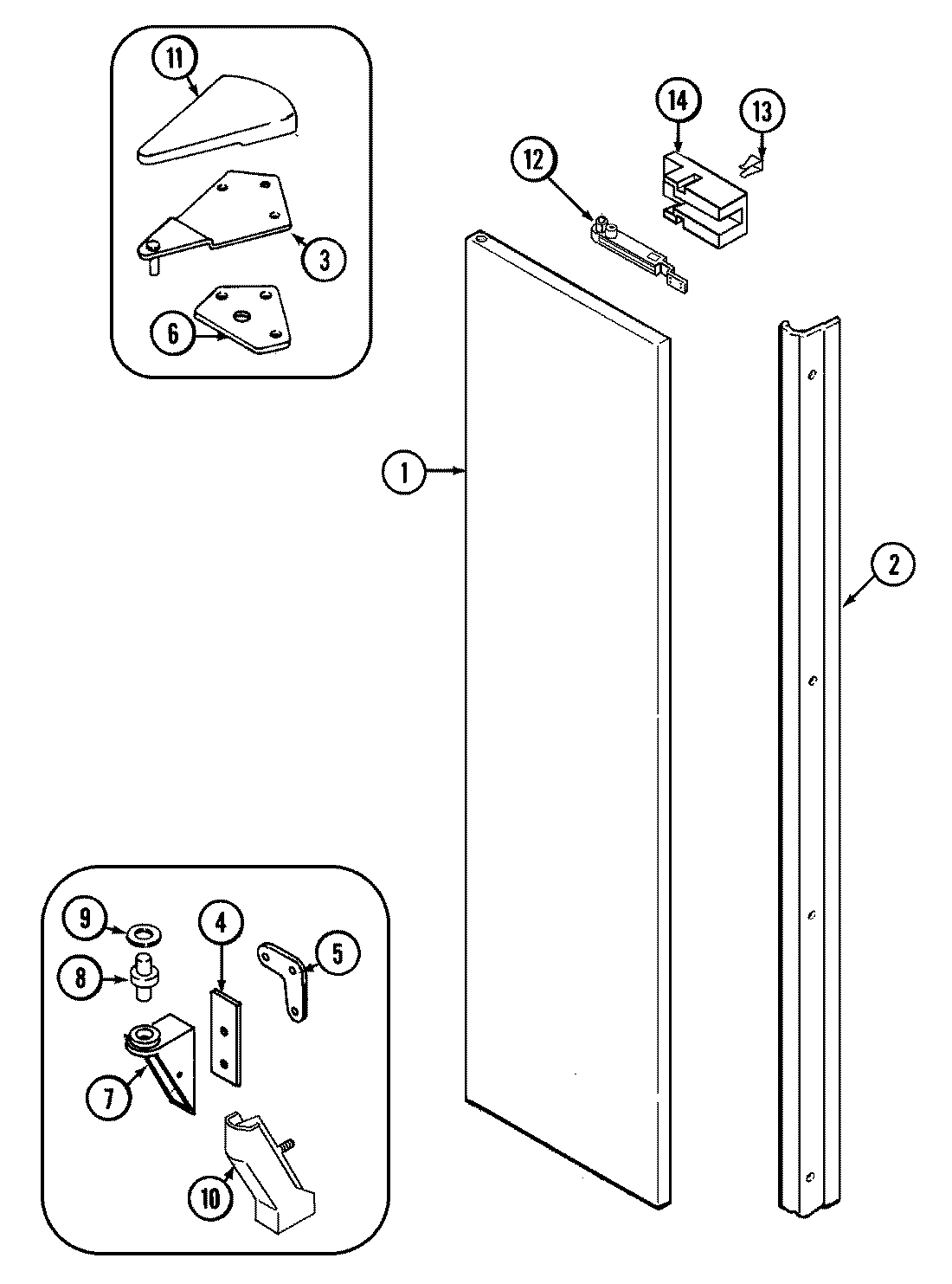 11
3
6
14
13
12
1
2
9
4
5
8
7
10