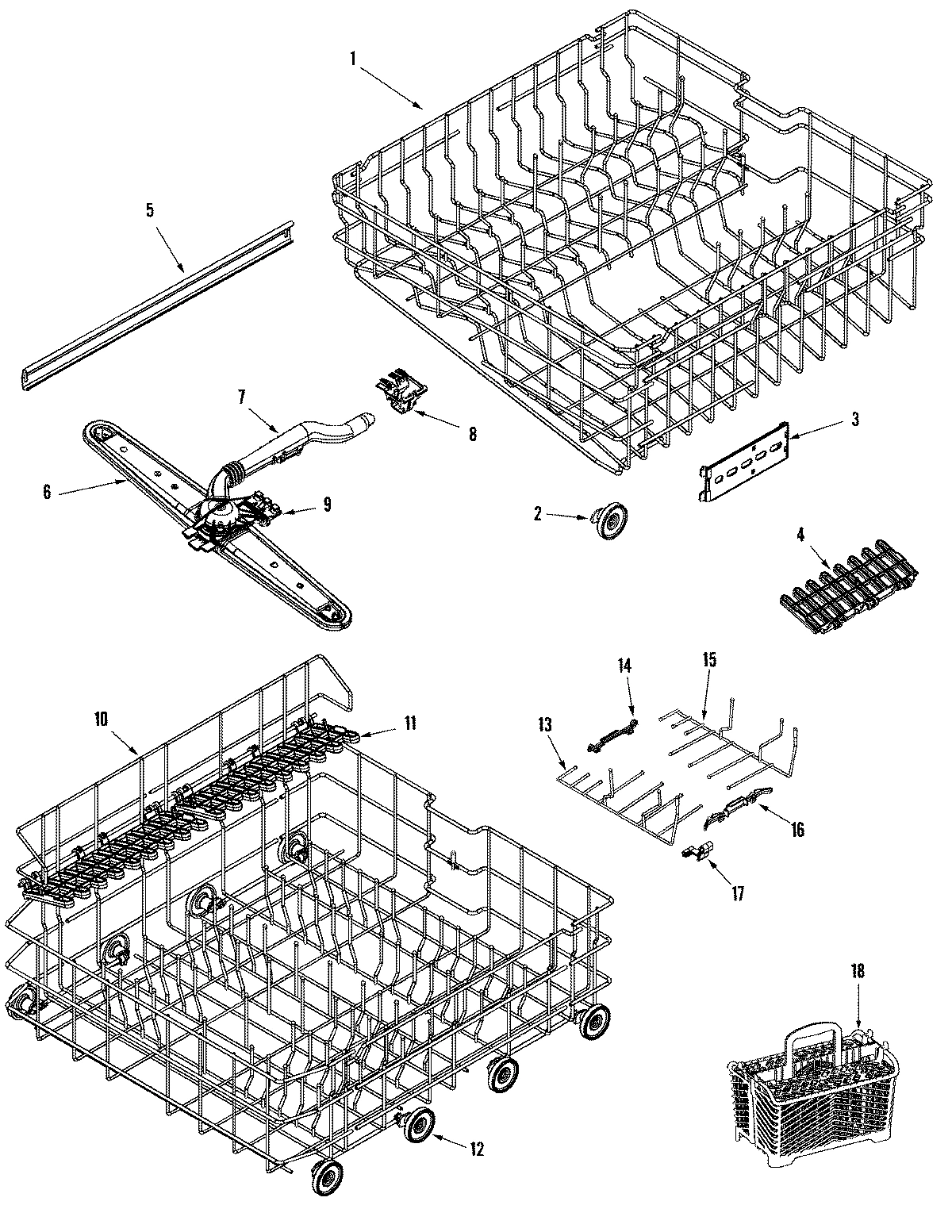 1
5
7
8
3
6
9
2
4
14
15
10
11
13
16
17
18
12