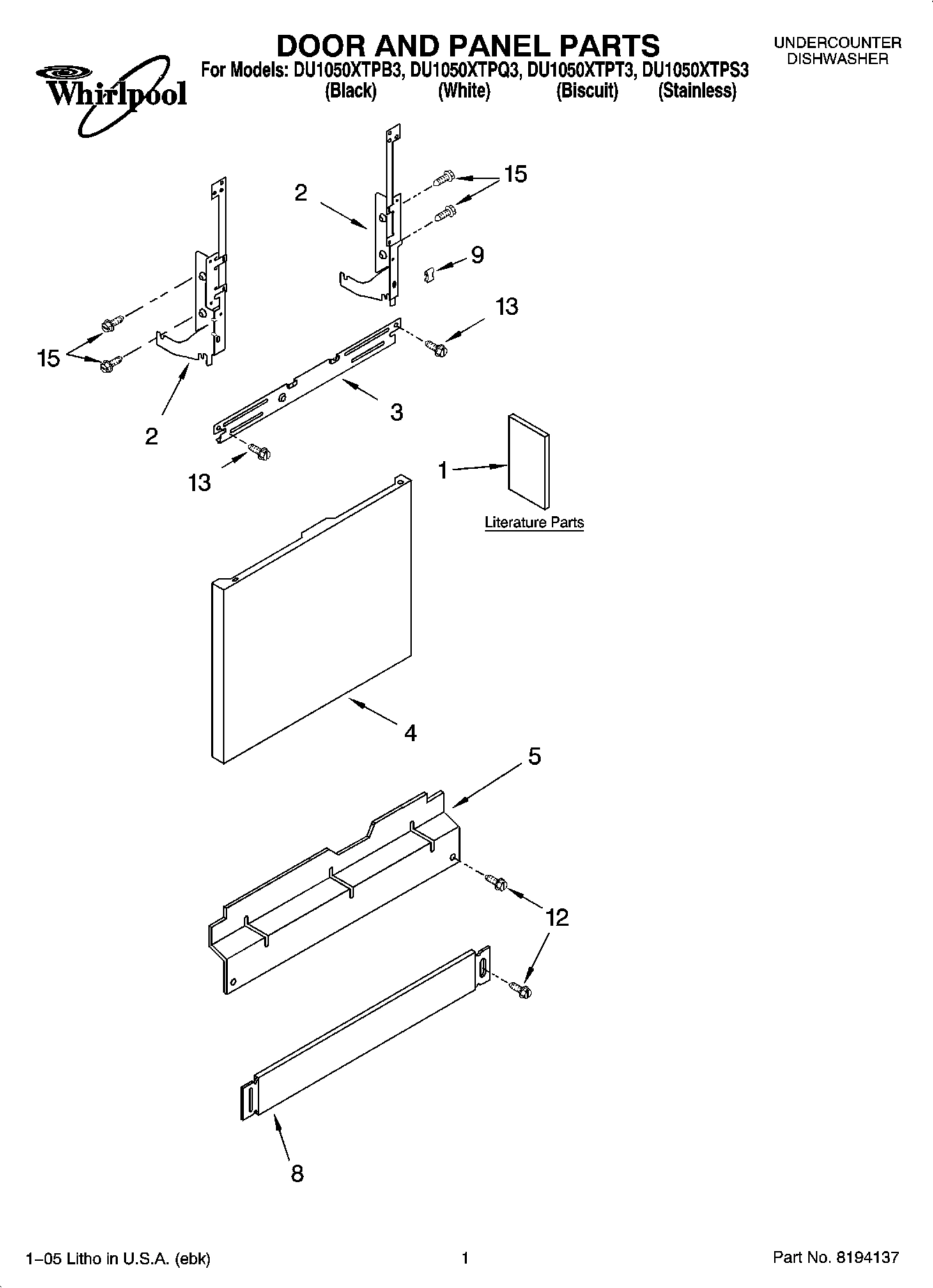 Whirlpool

DOOR AND PANEL PARTS

For Models: DU1050XTPB3, DU1050XTPQ3, DU1050XTPT3, DU1050XTPS3
(Black) (White) (Biscuit) (Stainless)

UNDERCOUNTER
DISHWASHER

2
15
9
13
15
2
3
13
1
Literature Parts
4
5
12
8

1–05 Litho in U.S.A. (ebk)

1

Part No. 8194137