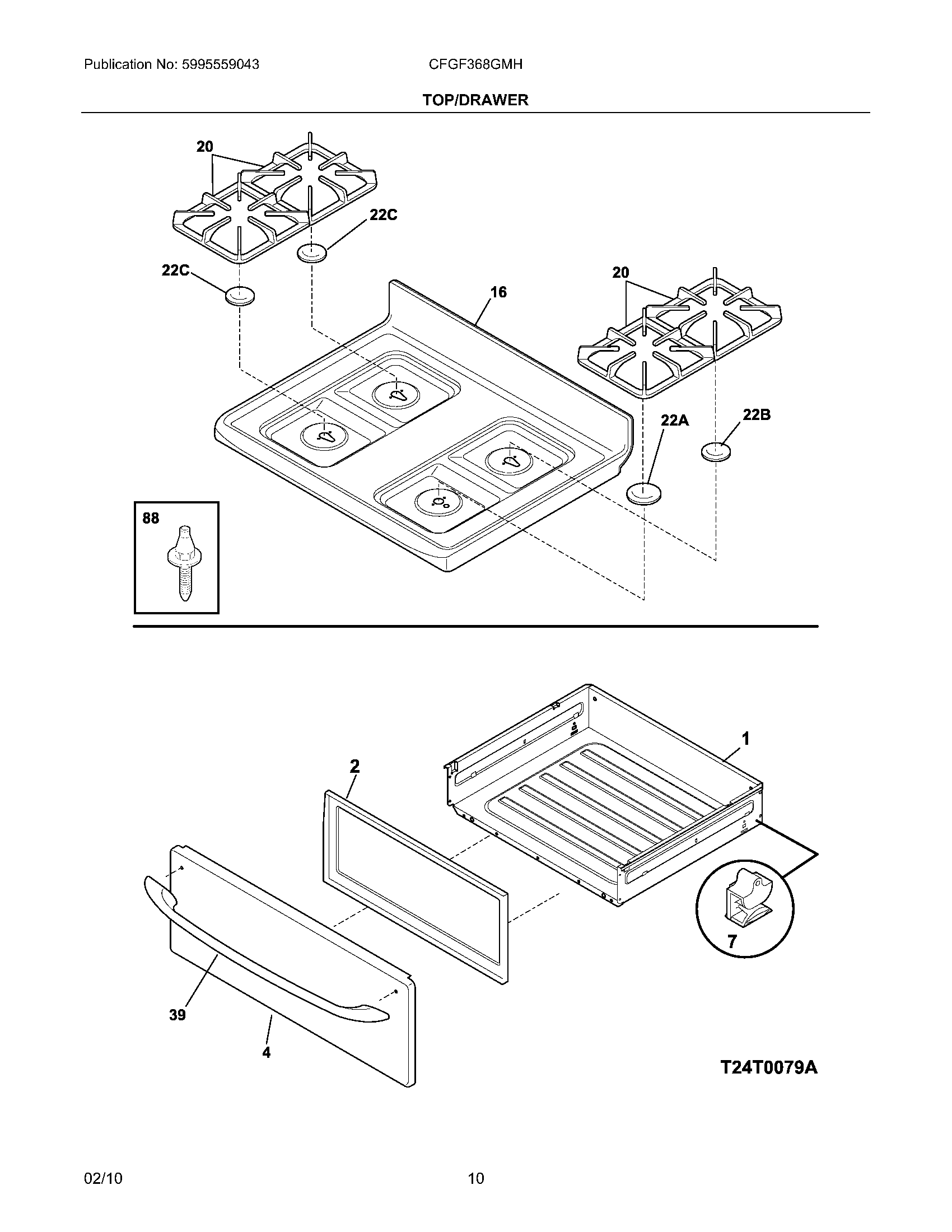 Publication No: 5995559043

CFGF368GMH

TOP/DRAWER

20

22C

22C

16

20

22A

22B

88

1

2

7

39

4

T24T0079A

02/10

10