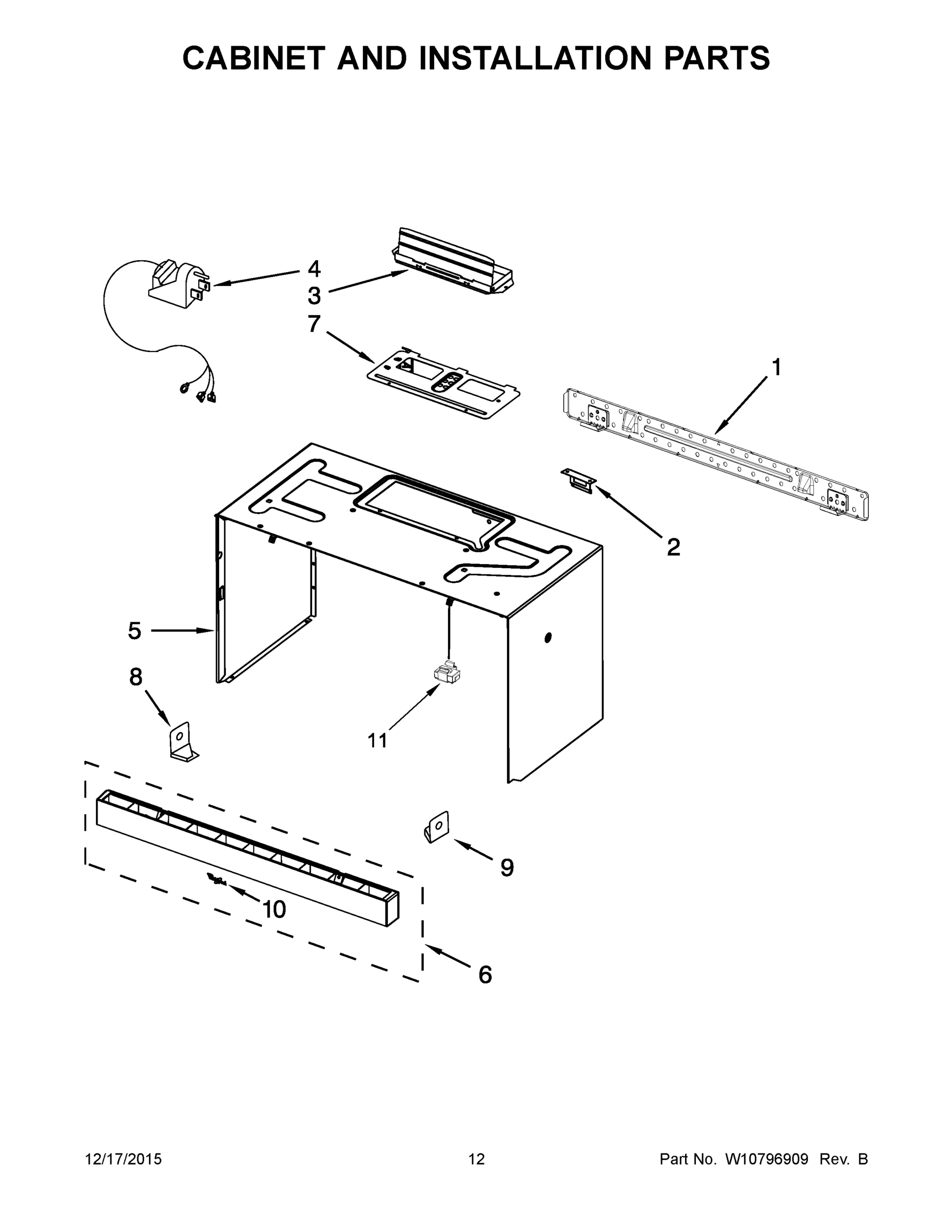 CABINET AND INSTALLATION PARTS

4
3
7
1
2
5
8
11
9
10
6

12/17/2015
12
Part No. W10796909 Rev. B