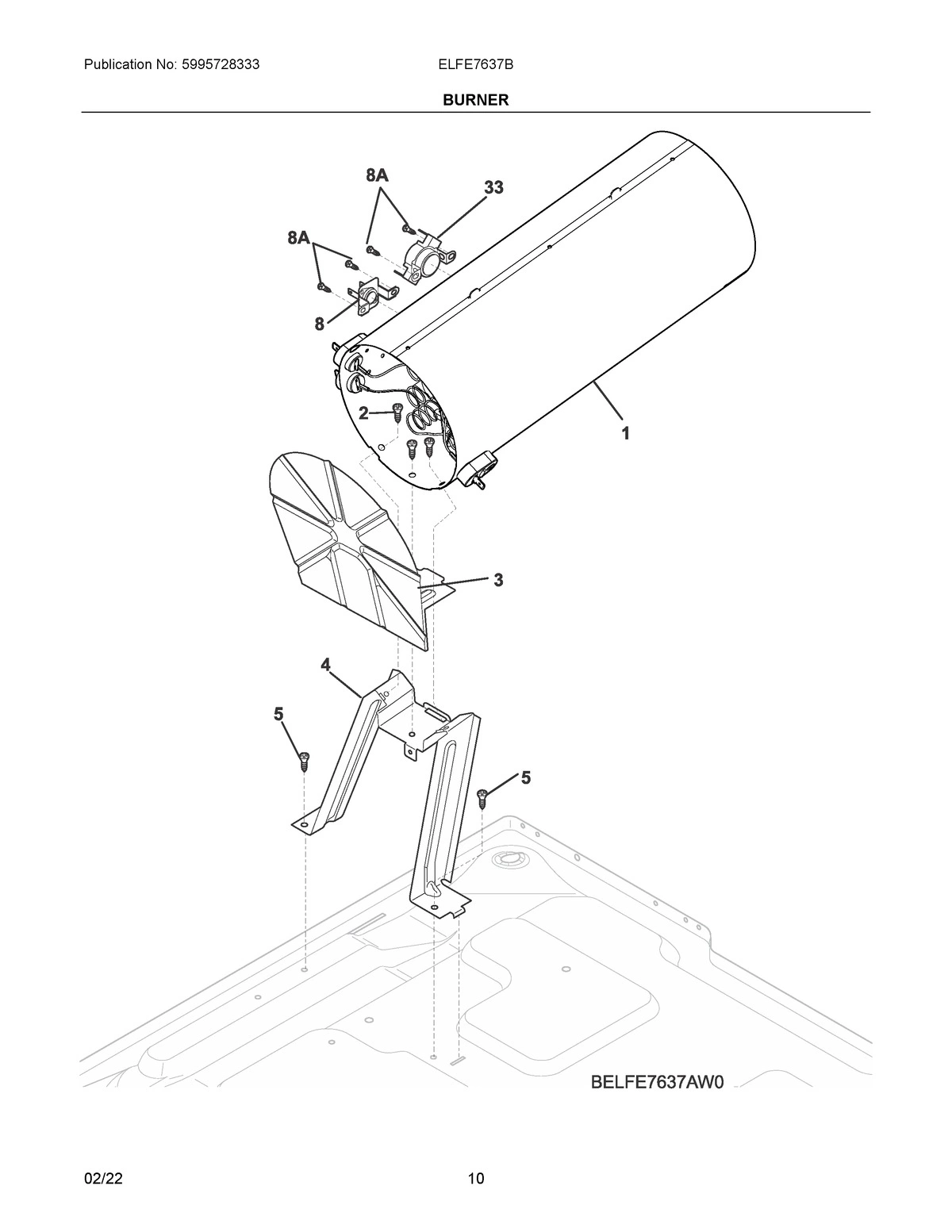 Publication No: 5995728333
ELFE7637B
BURNER

8A
33
8A
8
2
1
3
4
5
5

BELFE7637AW0

02/22
10