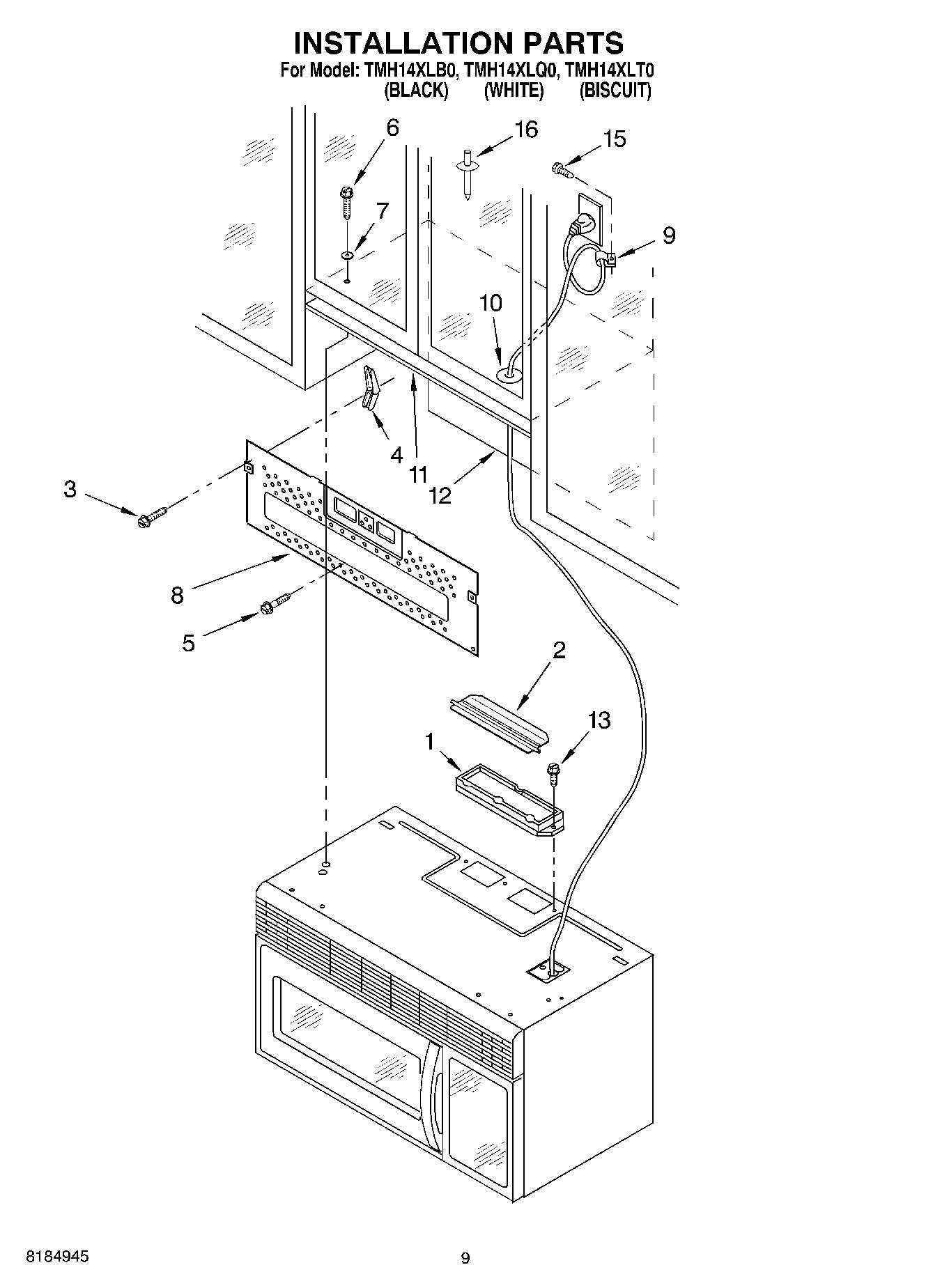 INSTALLATION PARTS
For Model: TMH14XLB0, TMH14XLQ0, TMH14XLT0
(BLACK) (WHITE) (BISCUIT)

6
16
15
7
9
10
4
11
12
3
8
5
2
13
1

8184945

9