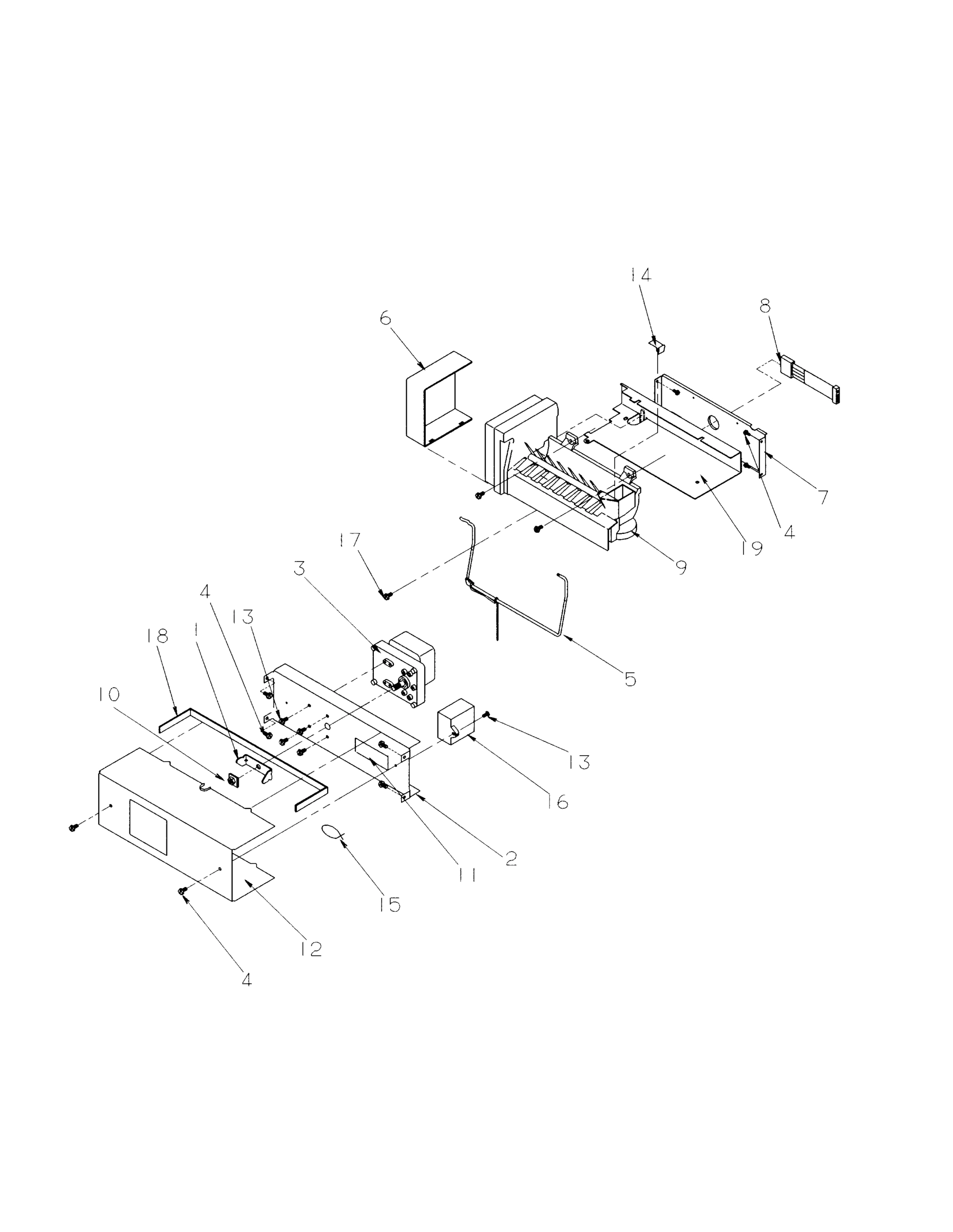 14
8
6
7
4
19
9
17
3
4
13
18
1
10
5
13
16
2
11
15
12
4