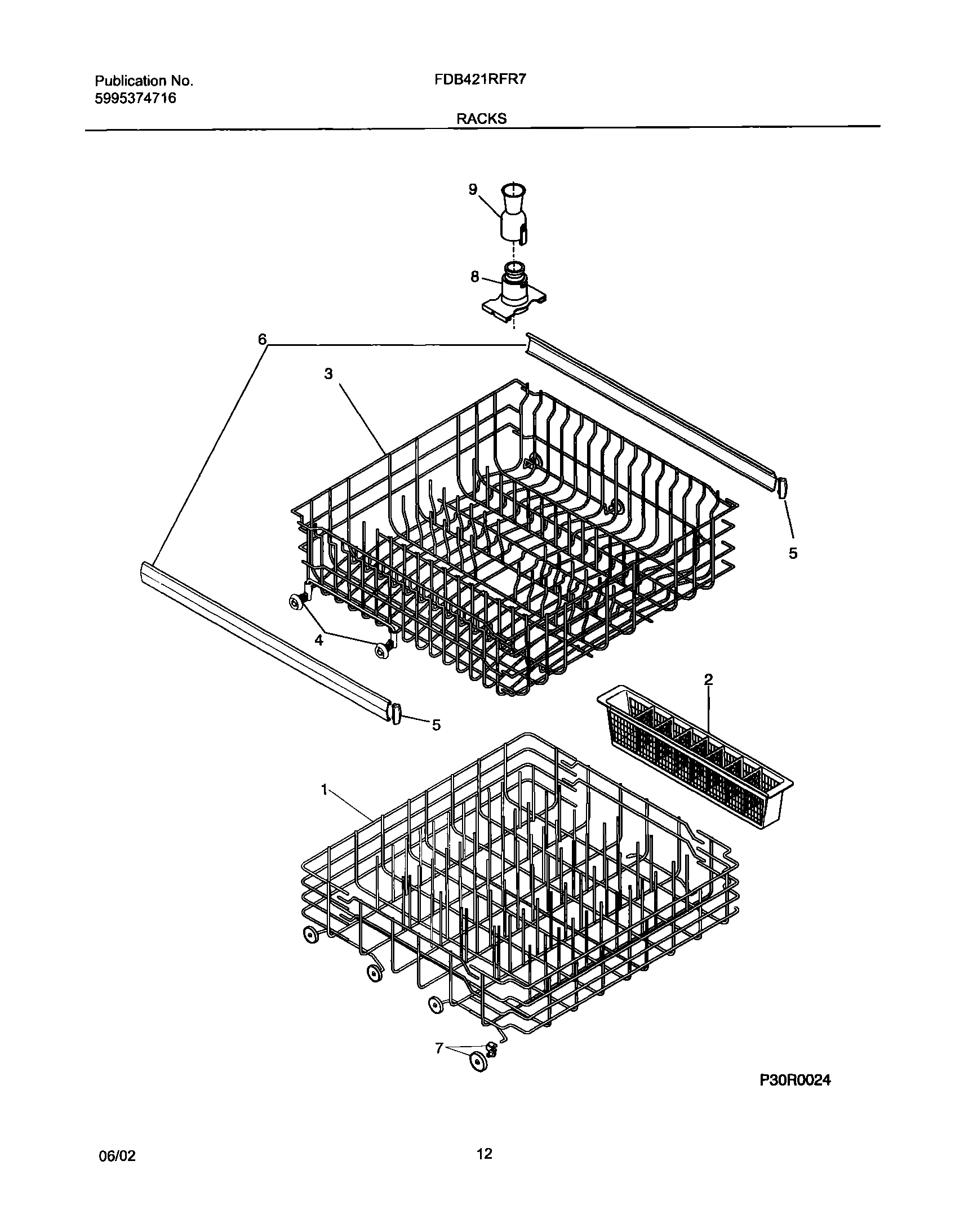 Publication No.
5995374716

FDB421RFR7

RACKS

9

8

6

3

5

4

5

2

1

7

P30R0024

06/02

12