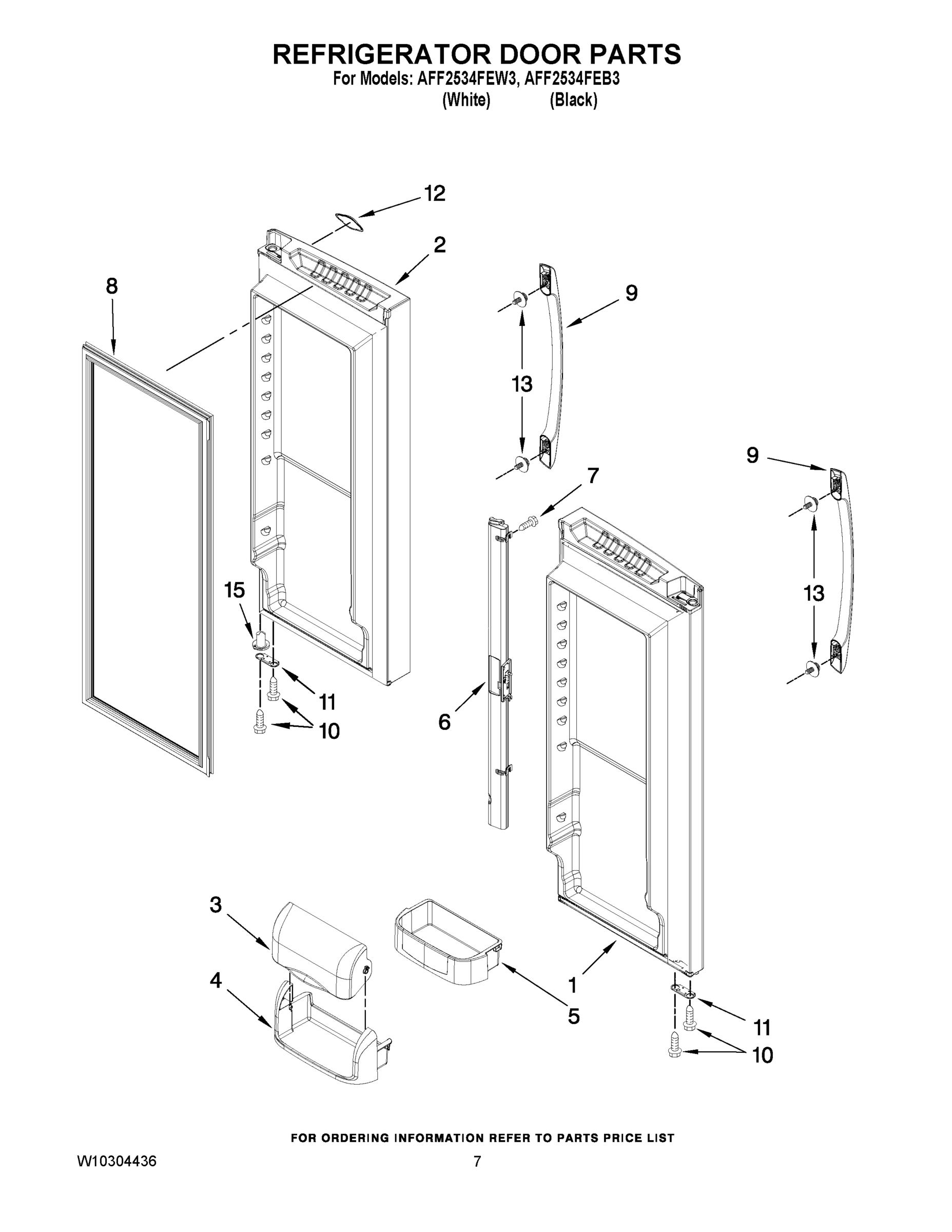 REFRIGERATOR DOOR PARTS
For Models: AFF2534FEW3, AFF2534FEB3
(White) (Black)

12
2
8
9
13
9
7
13
15
11
10
6
3
4
5
1
11
10

FOR ORDERING INFORMATION REFER TO PARTS PRICE LIST

W10304436
7