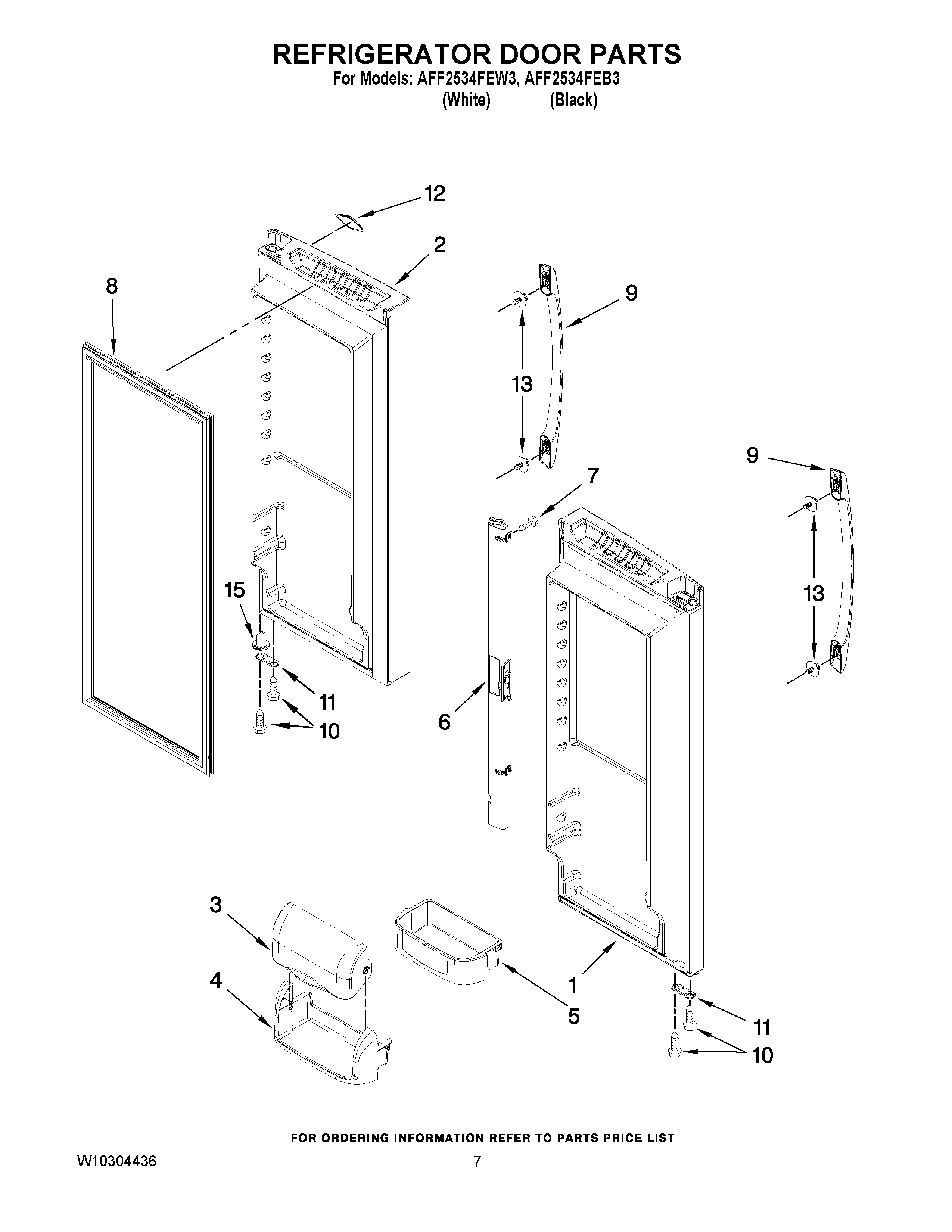 REFRIGERATOR DOOR PARTS
For Models: AFF2534FEW3, AFF2534FEB3
(White) (Black)

12
2
8
9
13
9
7
13
15
11
10
6
3
4
5
1
11
10

FOR ORDERING INFORMATION REFER TO PARTS PRICE LIST

W10304436

7