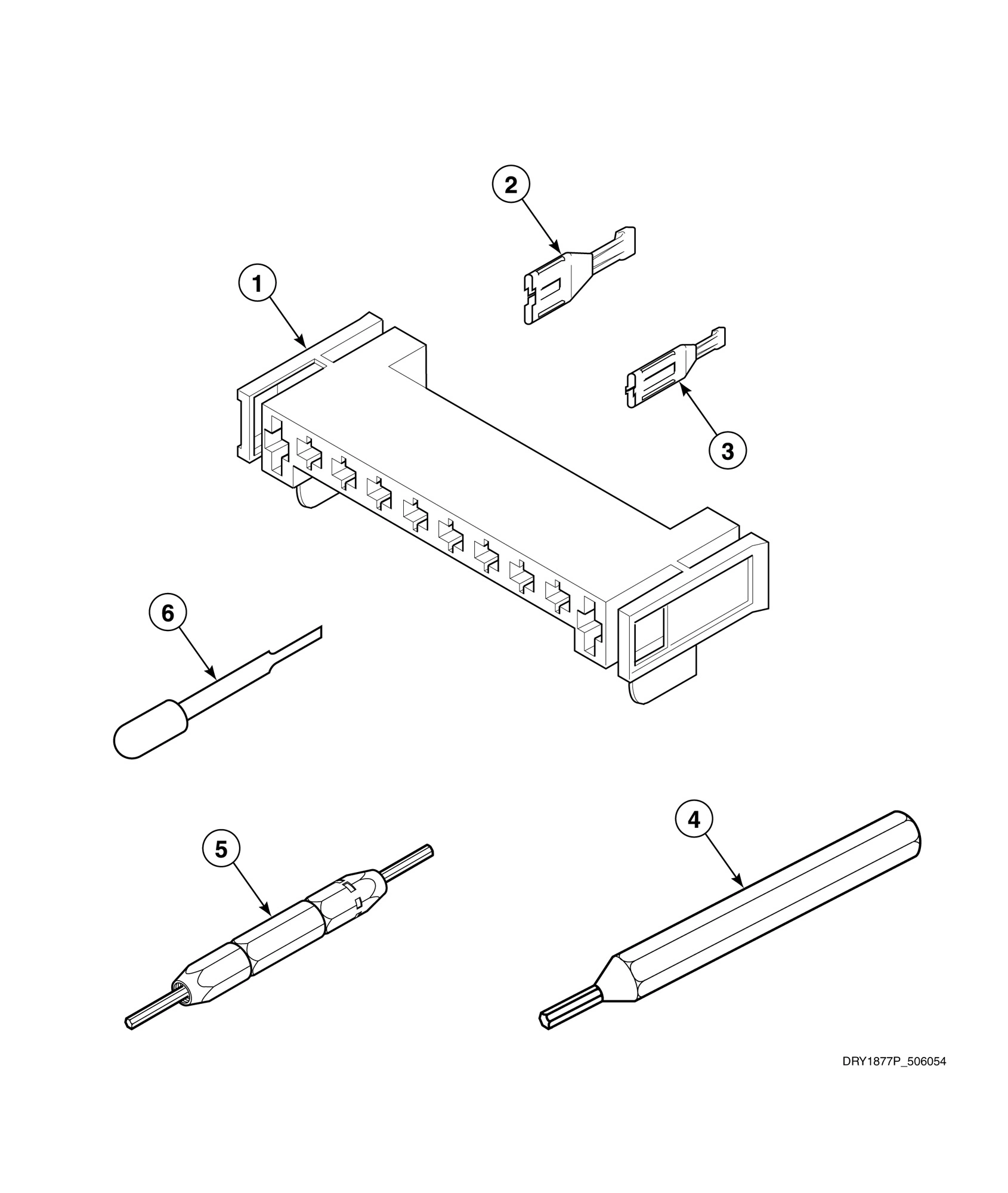 2

1

3

6

5

4

DRY1877P_506054