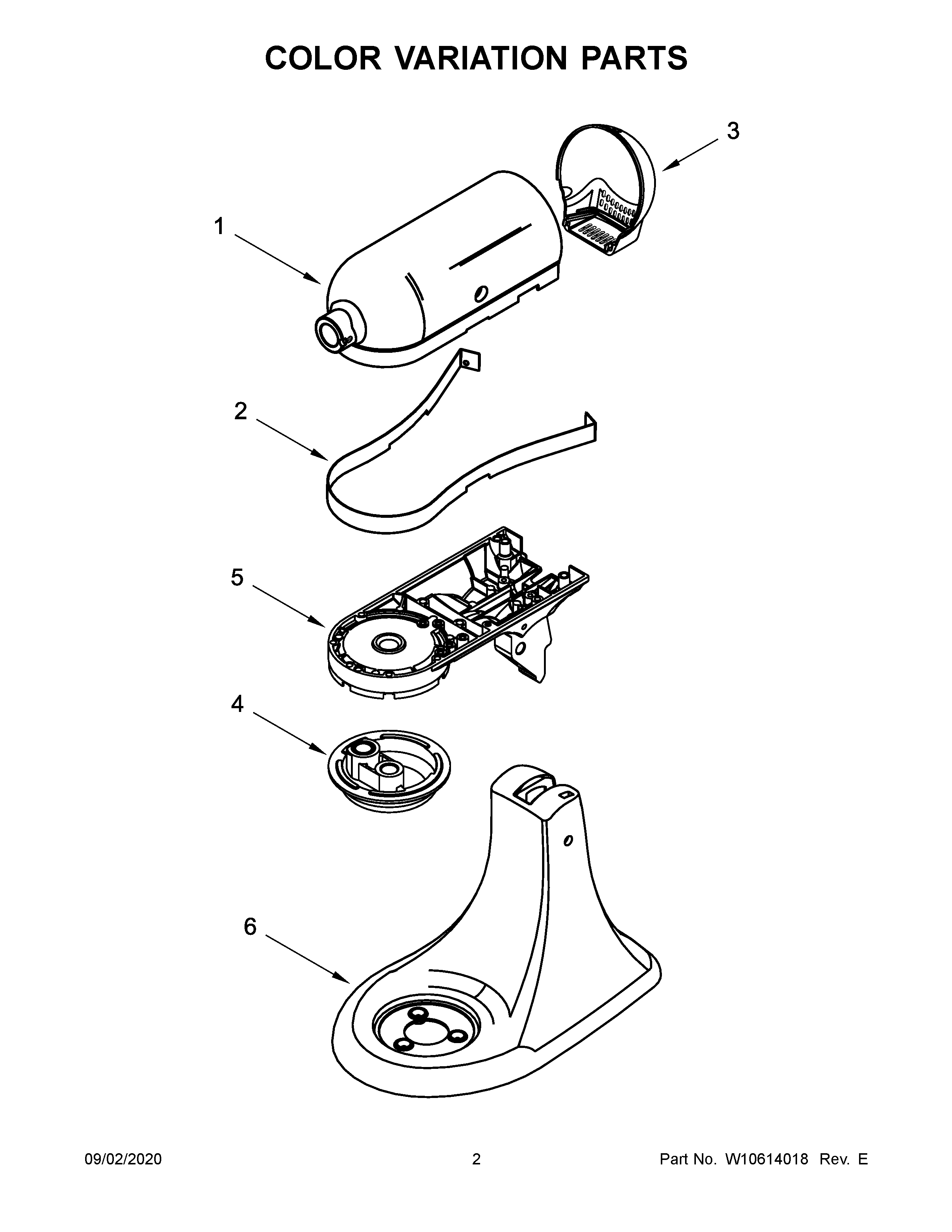 COLOR VARIATION PARTS

3

1

2

5

4

6

09/02/2020 2 Part No. W10614018 Rev. E