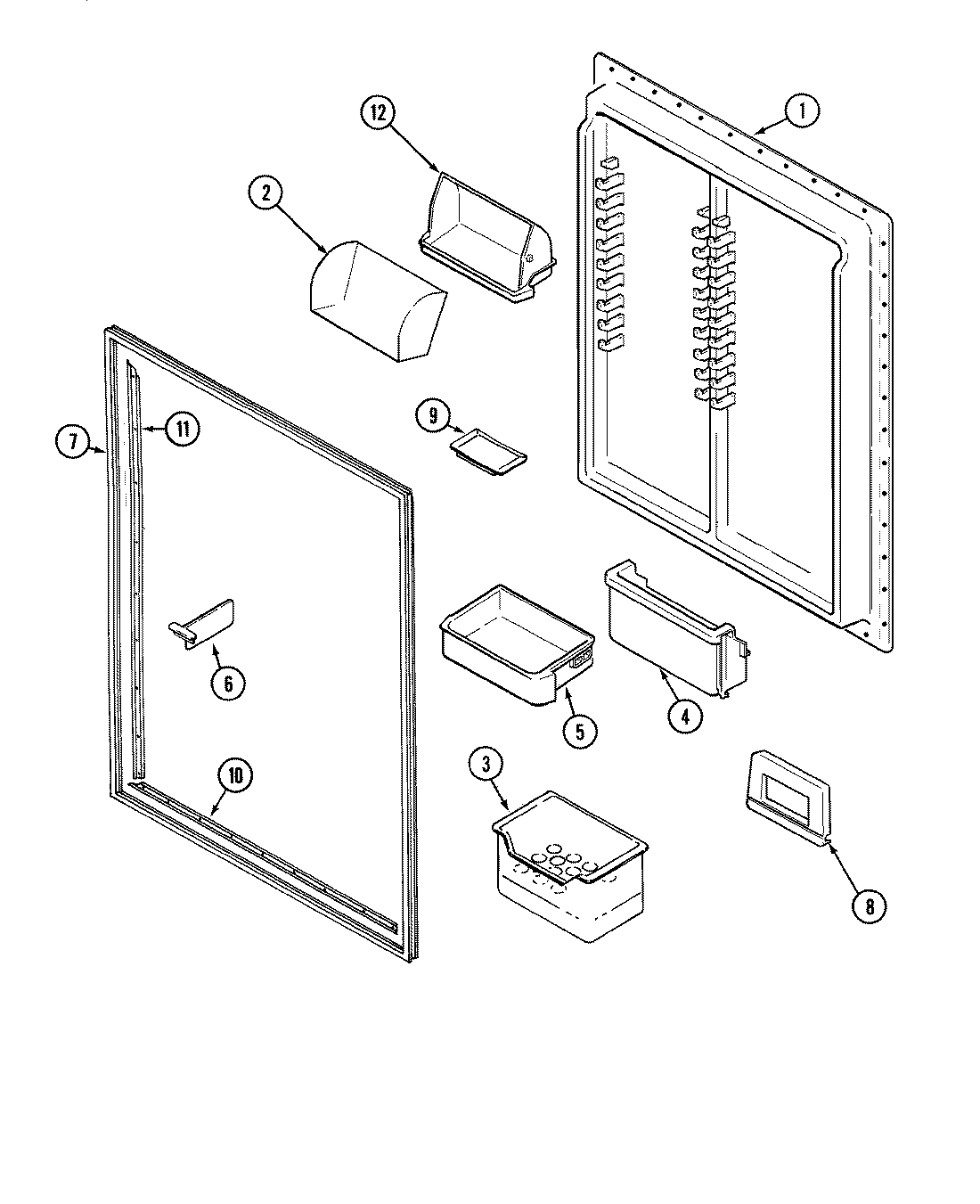 12
1
2
9
7
11
6
5
4
10
3
8