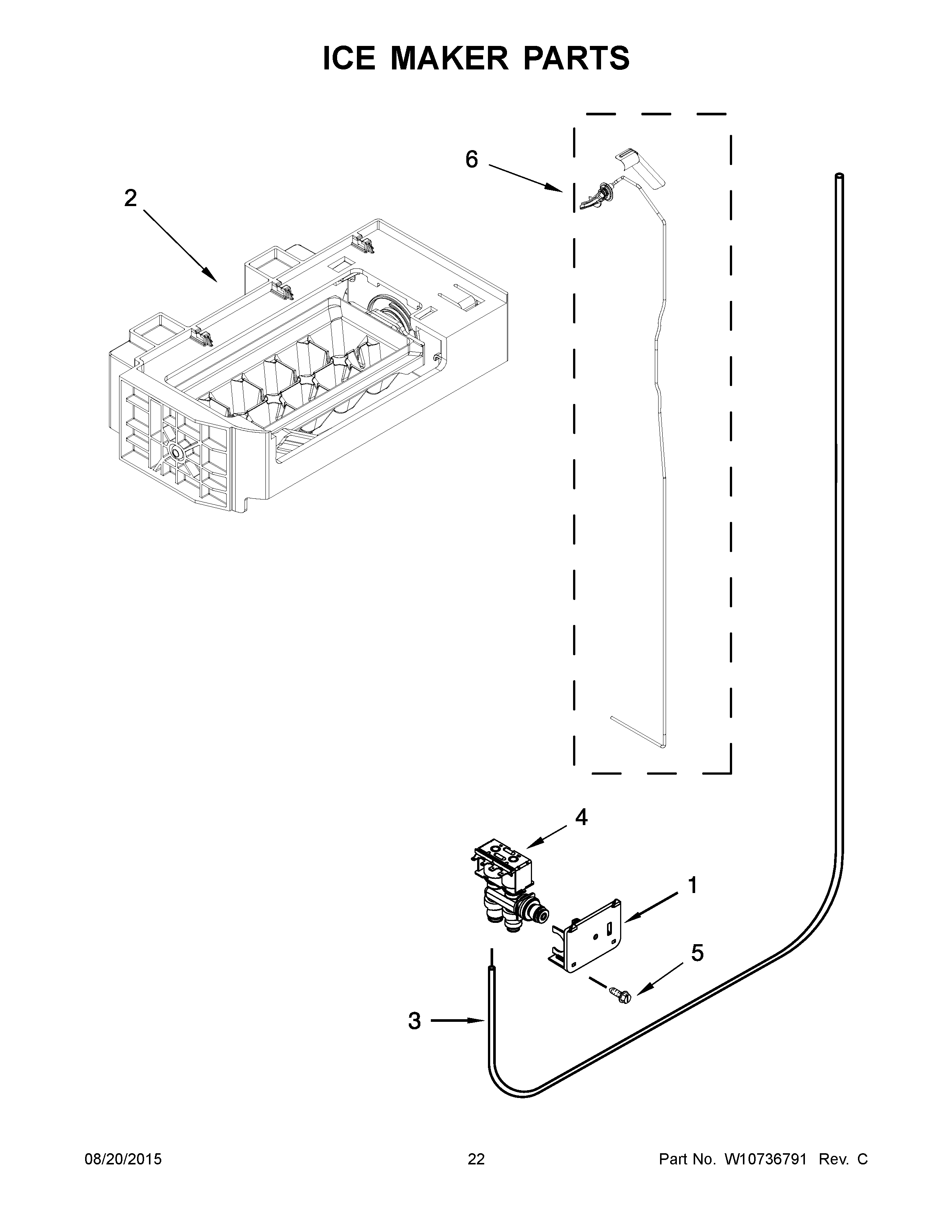 ICE MAKER PARTS

6

2

4

1

5

3

08/20/2015

22

Part No. W10736791 Rev. C