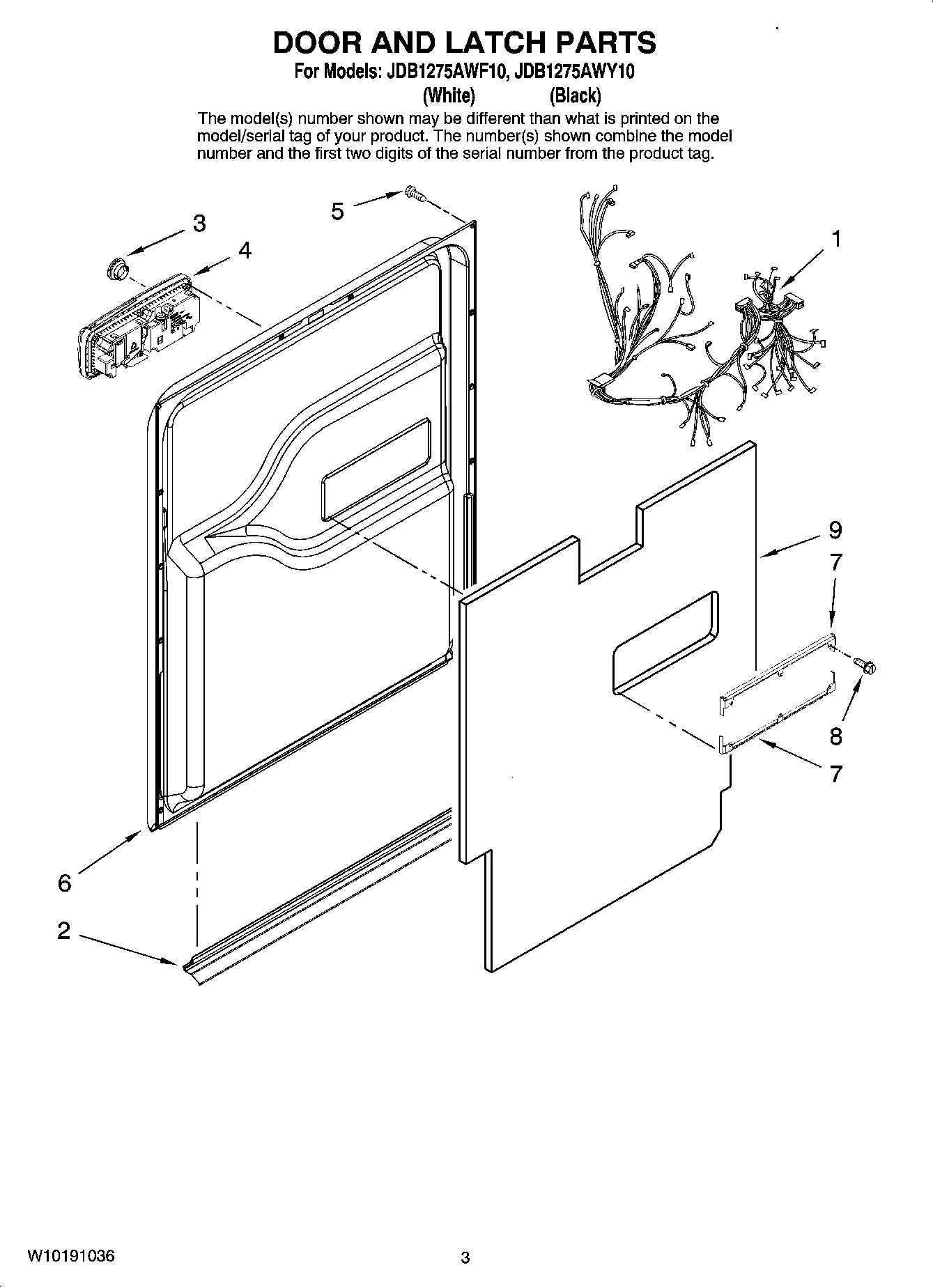 DOOR AND LATCH PARTS
For Models: JDB1275AWF10, JDB1275AWY10
(White) (Black)

The model(s) number shown may be different than what is printed on the model/serial tag of your product. The number(s) shown combine the model number and the first two digits of the serial number from the product tag.

5
3
4
1
9
7
8
7
6
2

W10191036

3