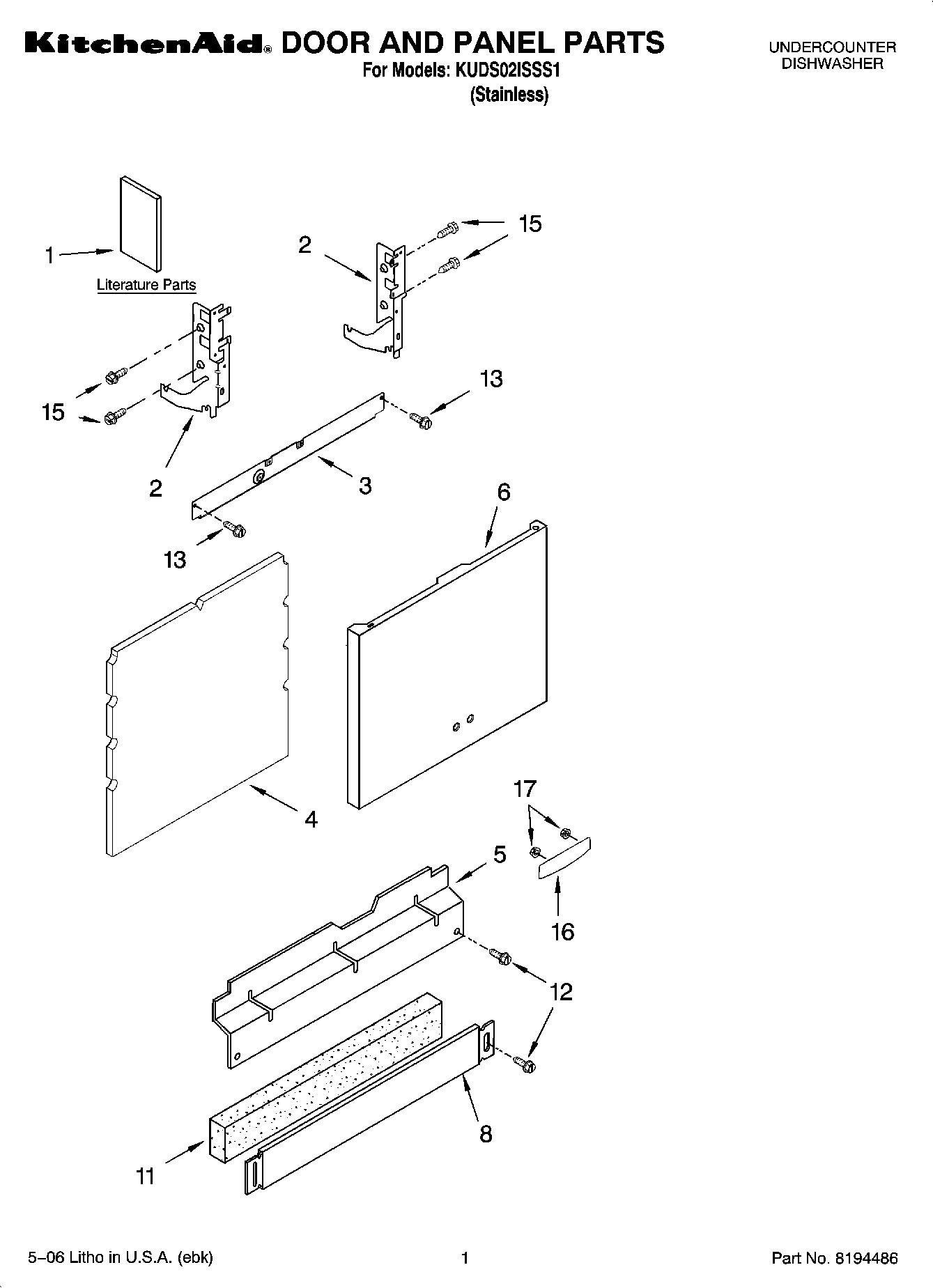 KitchenAid® DOOR AND PANEL PARTS
For Models: KUDS02ISSS1
(Stainless)

UNDERCOUNTER
DISHWASHER

1
Literature Parts
2
15
15
2
13
3
13
6
4
17
5
16
12
8
11

5–06 Litho in U.S.A. (ebk)
1
Part No. 8194486