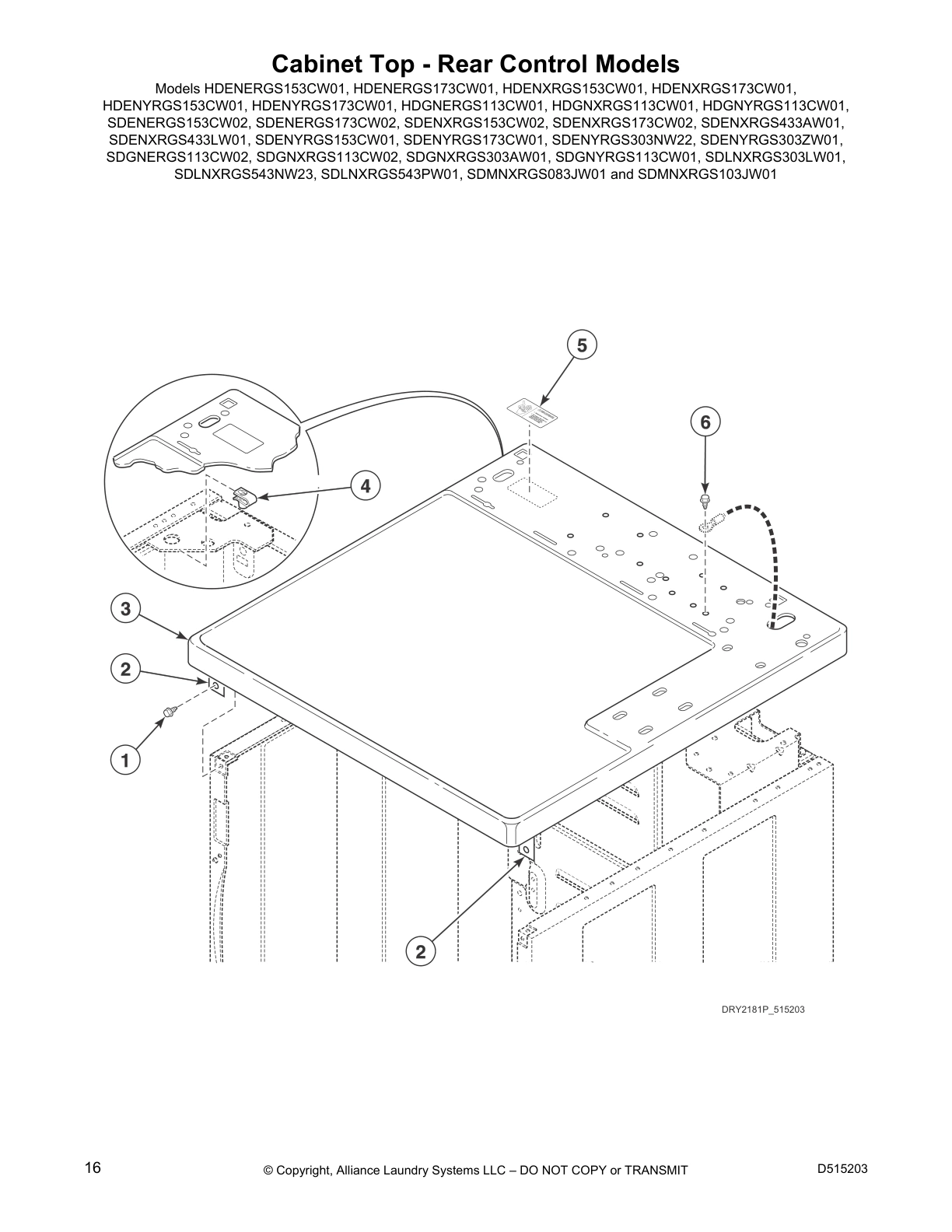 Cabinet Top - Rear Control Models

Models HDENERGS153CW01, HDENERGS173CW01, HDENXRGS153CW01, HDENXRGS173CW01, HDENYRGS153CW01, HDENYRGS173CW01, HDGNERGS113CW01, HDGNXRGS113CW01, HDGNYRGS113CW01, SDENERGS153CW02, SDENERGS173CW02, SDENXRGS153CW02, SDENXRGS173CW02, SDENXRGS433AW01, SDENXRGS433LW01, SDENYRGS153CW01, SDENYRGS173CW01, SDENYRGS303NW22, SDENYRGS303ZW01, SDGNERGS113CW02, SDGNXRGS113CW02, SDGNXRGS303AW01, SDGNYRGS113CW01, SDLNXRGS303LW01, SDLNXRGS543NW23, SDLNXRGS543PW01, SDMNXRGS083JW01 and SDMNXRGS103JW01

5

6

4

3

2

1

2

DRY2181P_515203

16

© Copyright, Alliance Laundry Systems LLC – DO NOT COPY or TRANSMIT

D515203