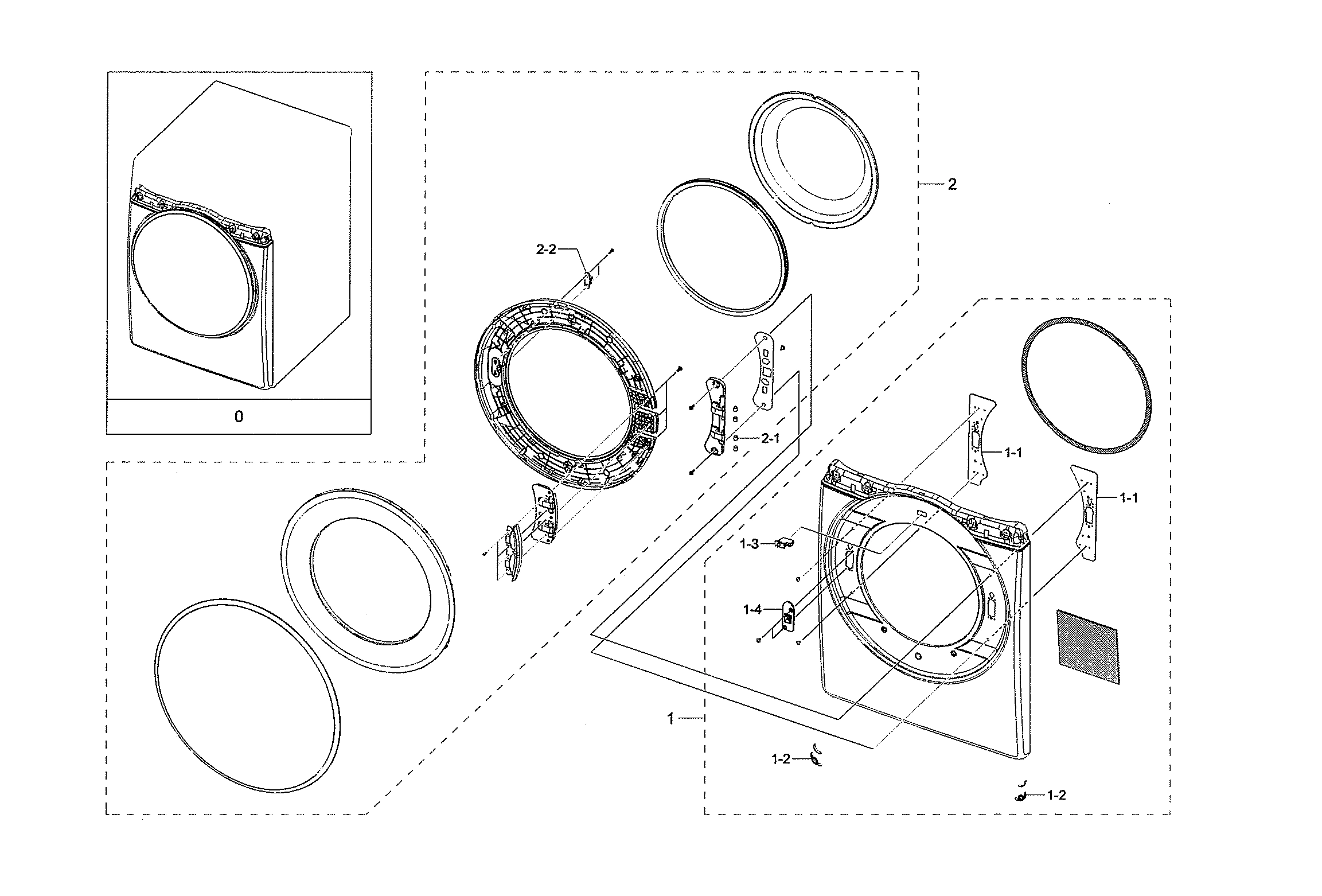 0

2

2-2

2-1

1-1

1-1

1-3

1-4

1

1-2

1-2