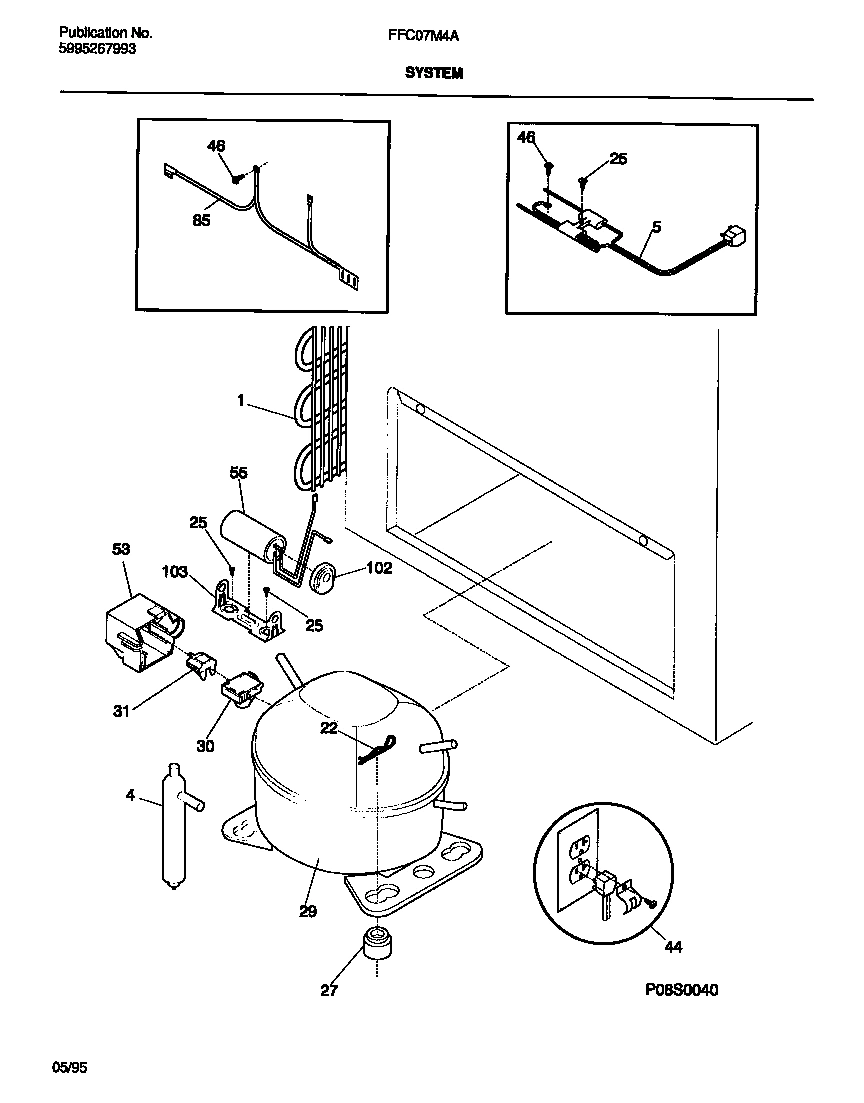 Publication No.
5995267993

FFC07M4A

SYSTEM

46
85

46
25
5

1
55
25
53
103
102
25
31
30
22
4
29
27
44

P08S0040

05/95