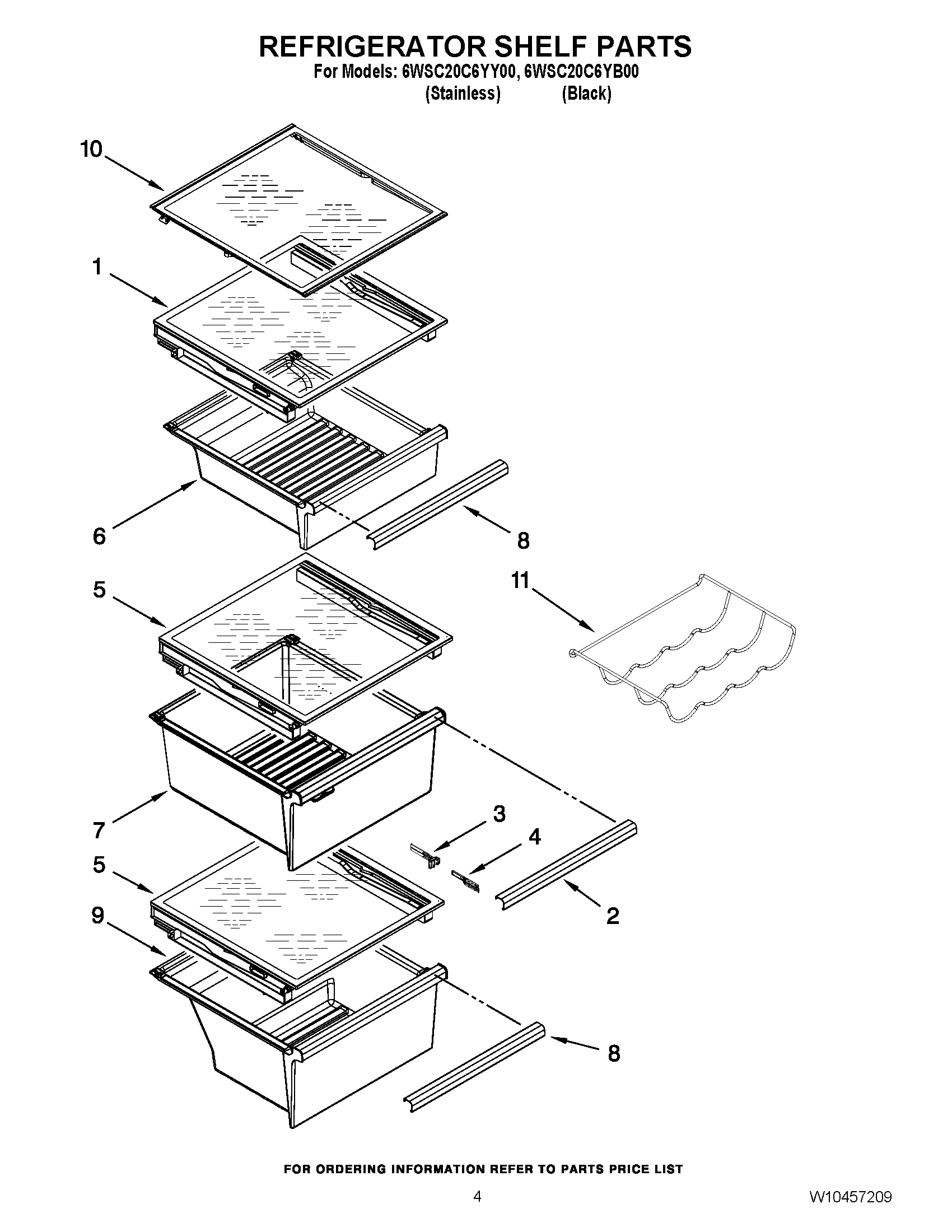 REFRIGERATOR SHELF PARTS
For Models: 6WSC20C6YY00, 6WSC20C6YB00
(Stainless) (Black)

10
1
6
8
5
11
7
3
4
5
2
9
8

FOR ORDERING INFORMATION REFER TO PARTS PRICE LIST

4

W10457209