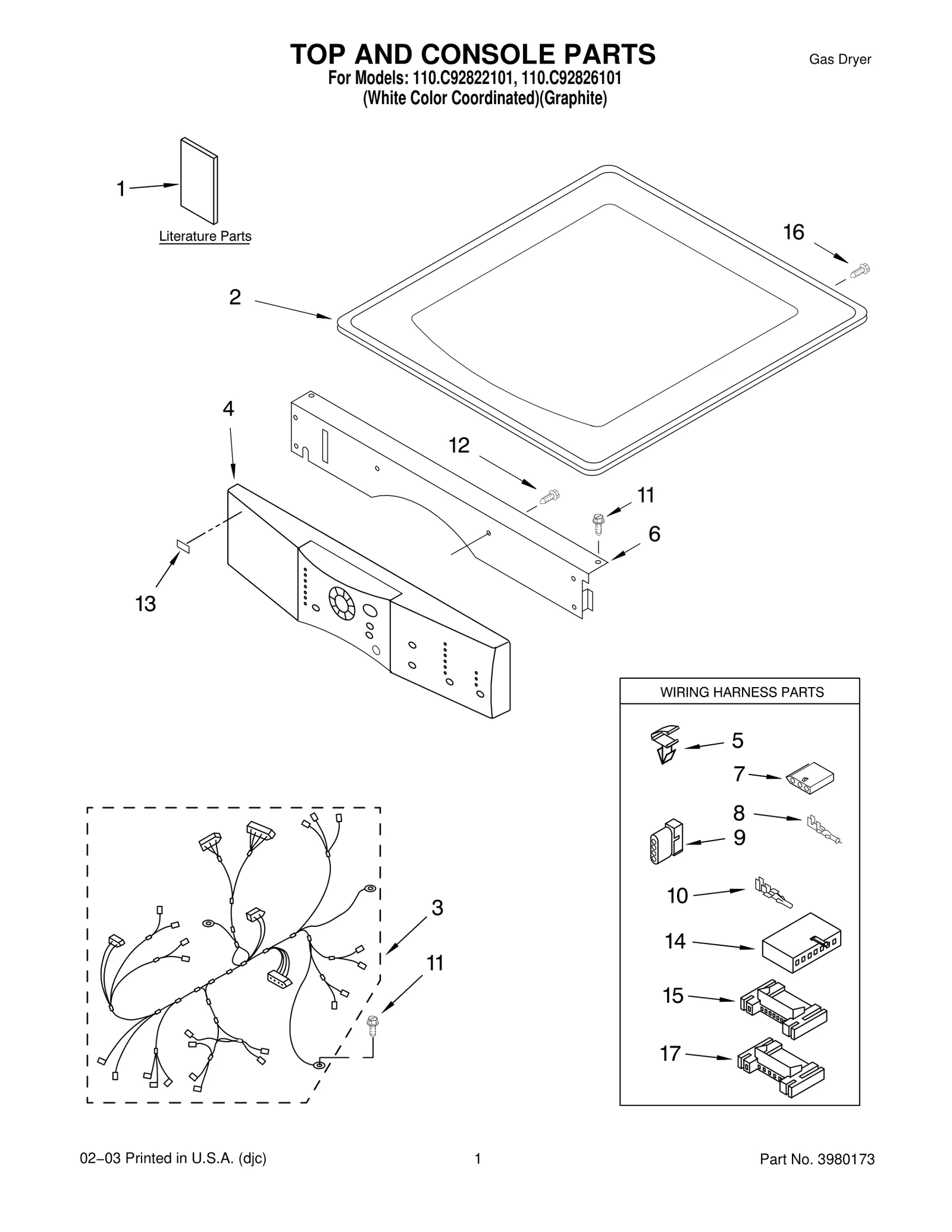 TOP AND CONSOLE PARTS

Gas Dryer

For Models: 110.C92822101, 110.C92826101
(White Color Coordinated)(Graphite)

1

Literature Parts

16

2

4

12

11

6

13

WIRING HARNESS PARTS

5

7

8

9

10

14

15

17

3

11

02–03 Printed in U.S.A. (djc)

1

Part No. 3980173