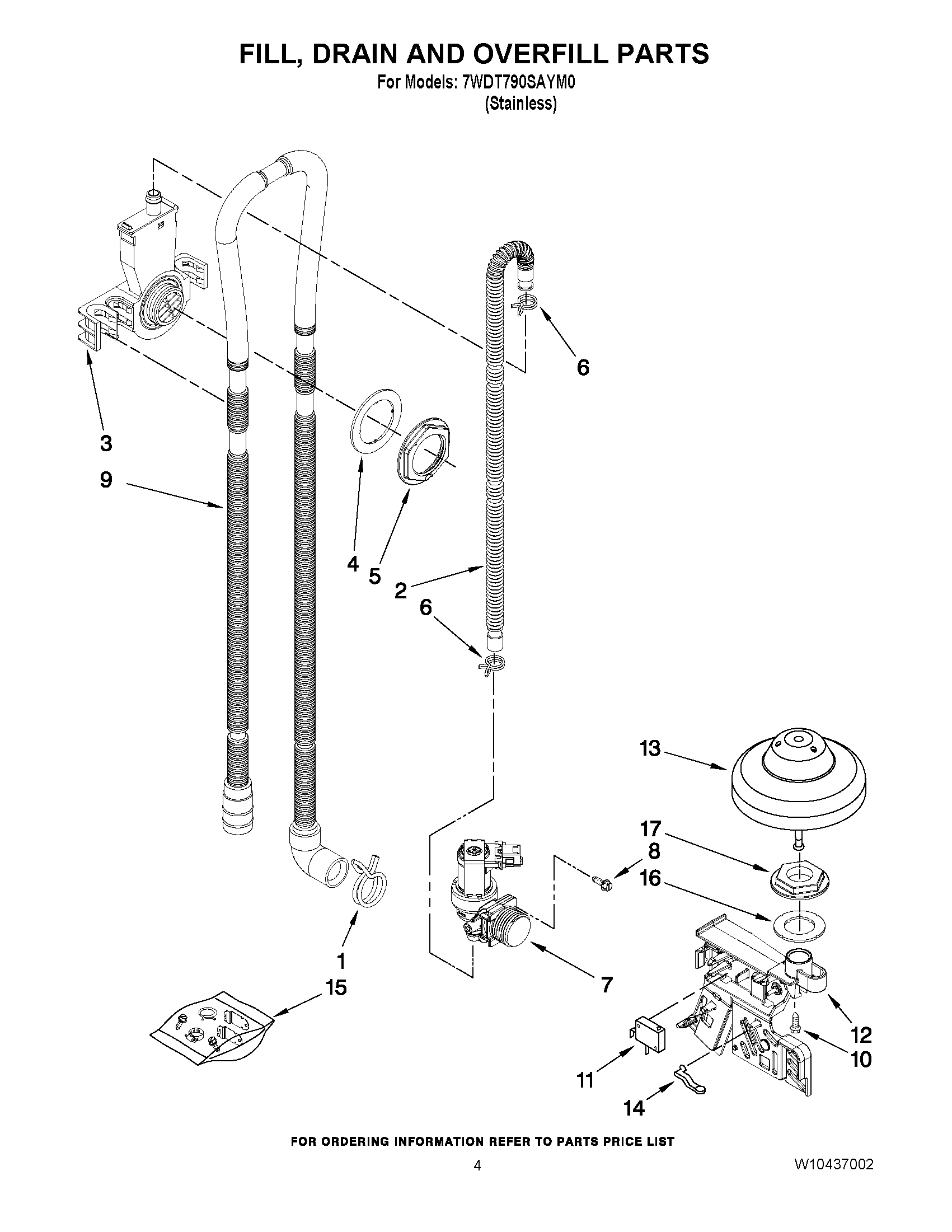 FILL, DRAIN AND OVERFILL PARTS
For Models: 7WDT790SAYM0
(Stainless)

6
3
9
4
5
2
6
13
17
8
16
1
15
7
12
10
11
14

FOR ORDERING INFORMATION REFER TO PARTS PRICE LIST
4
W10437002