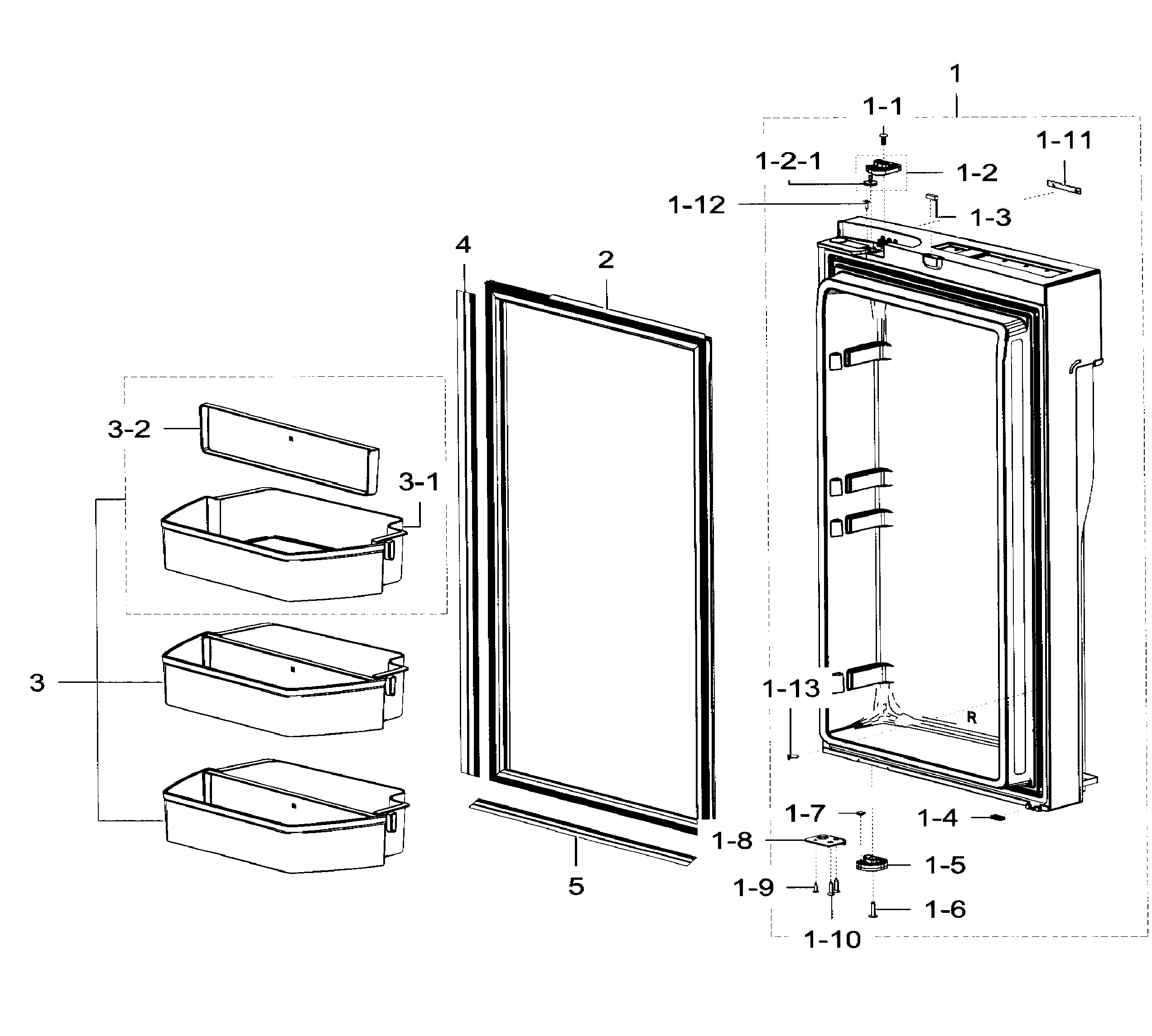 1
1-1
1-11
1-2-1
1-2
1-12
1-3
4
2
3-2
3-1
3
1-13
R
1-7
1-4
1-8
1-5
5
1-9
1-6
1-10