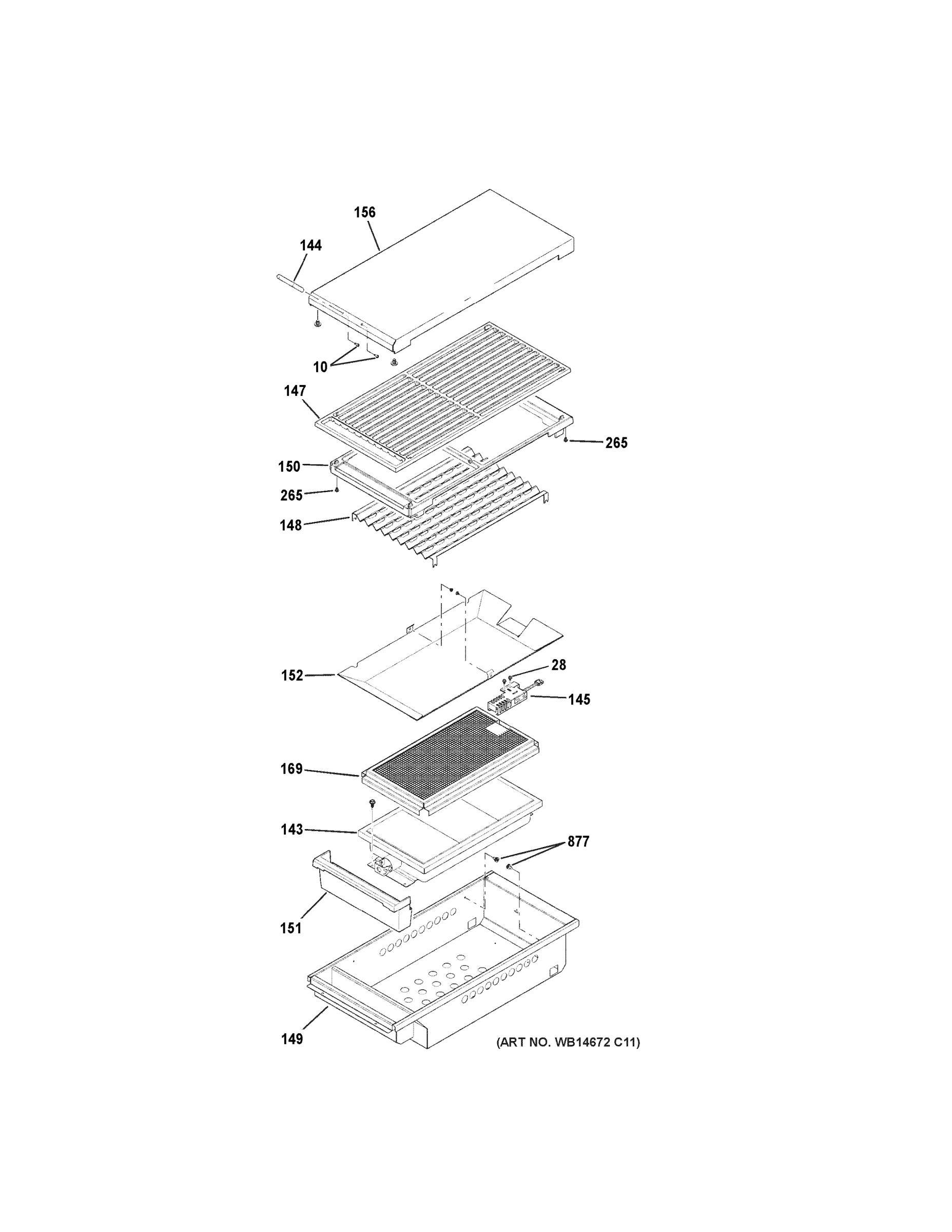 156
144
10
147
265
150
265
148
152
28
145
169
143
877
151
149
(ART NO. WB14672 C11)