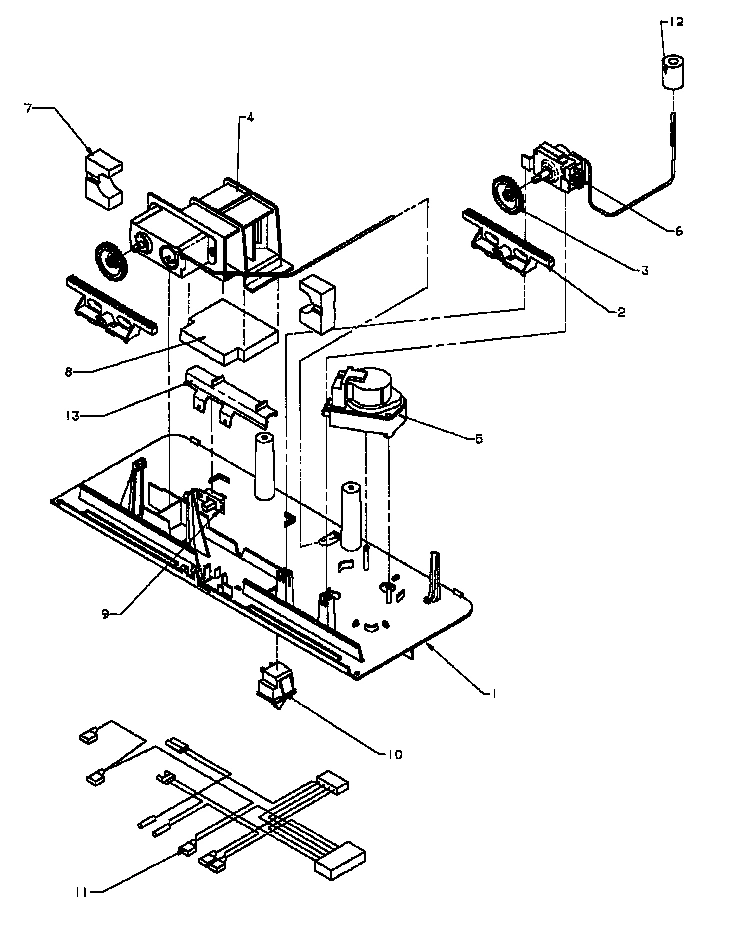 12
7
4
6
3
2
8
13
5
9
1
10
11