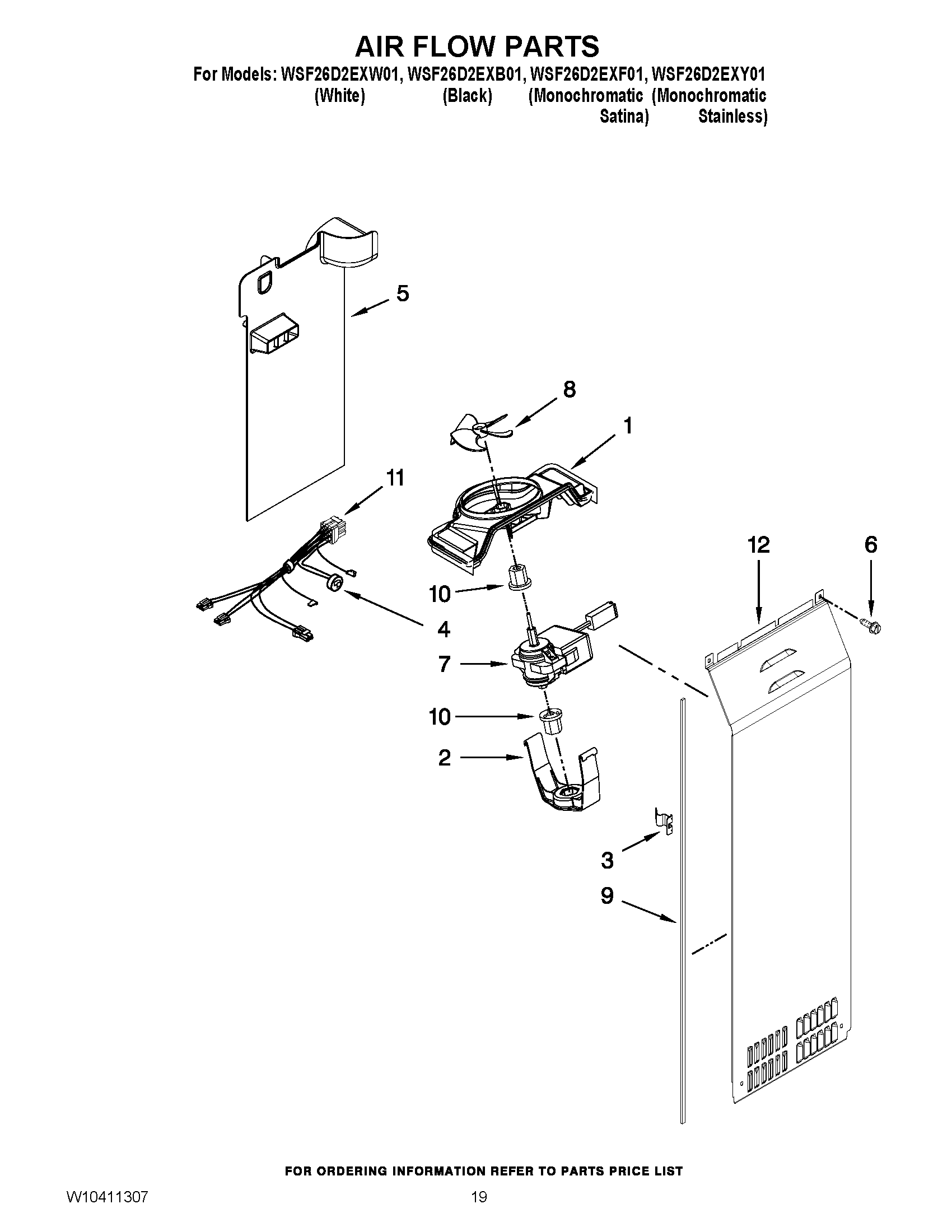 AIR FLOW PARTS

For Models: WSF26D2EXW01, WSF26D2EXB01, WSF26D2EXF01, WSF26D2EXY01
(White) (Black) (Monochromatic Satina) (Monochromatic Stainless)

5

8

1

11

12

6

10

4

7

10

2

3

9

FOR ORDERING INFORMATION REFER TO PARTS PRICE LIST

W10411307

19