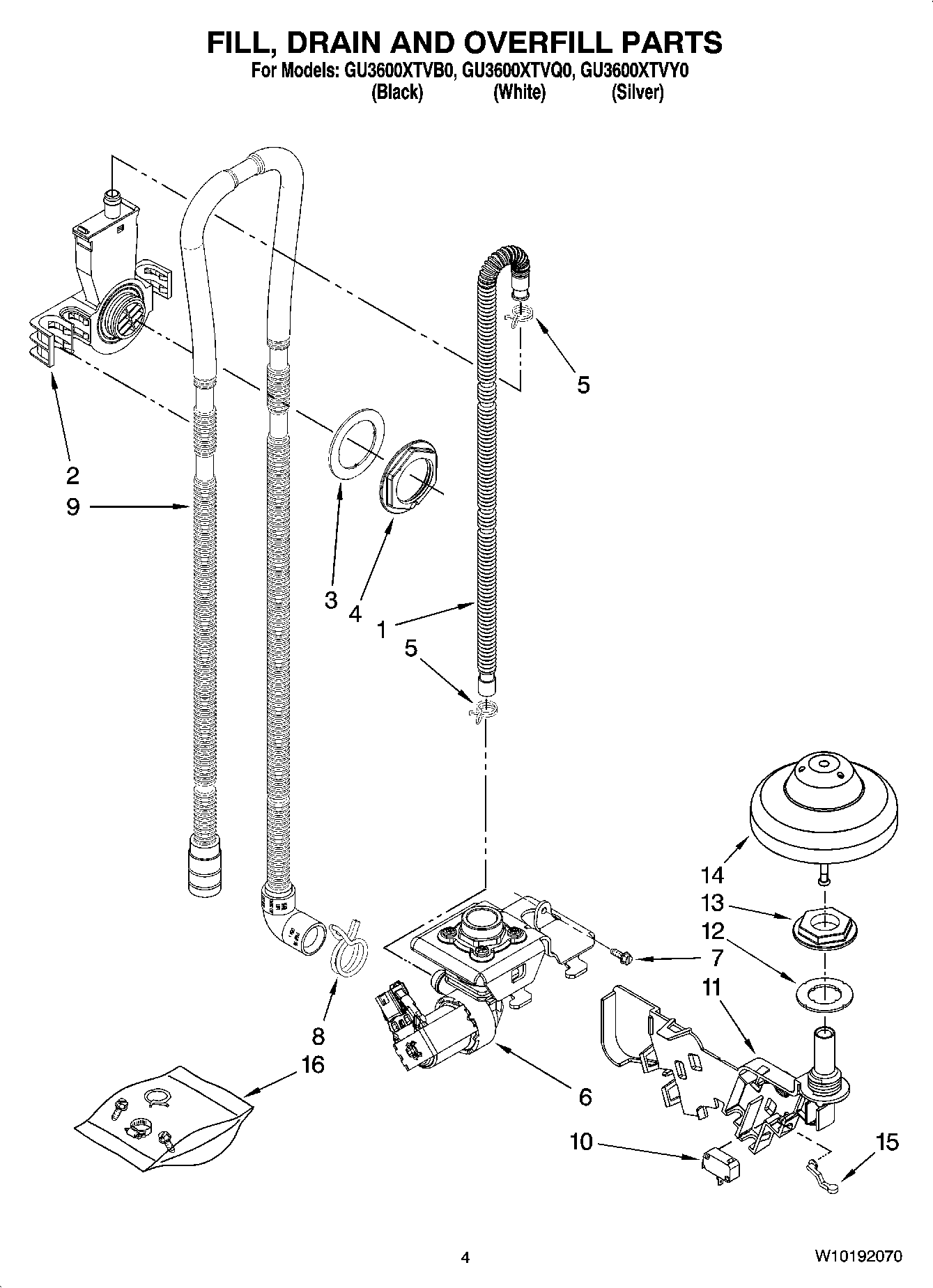 FILL, DRAIN AND OVERFILL PARTS
For Models: GU3600XTVB0, GU3600XTVQ0, GU3600XTVY0
(Black) (White) (Silver)

5
2
9
3
4
1
5
14
13
12
7
11
8
16
6
10
15

4
W10192070