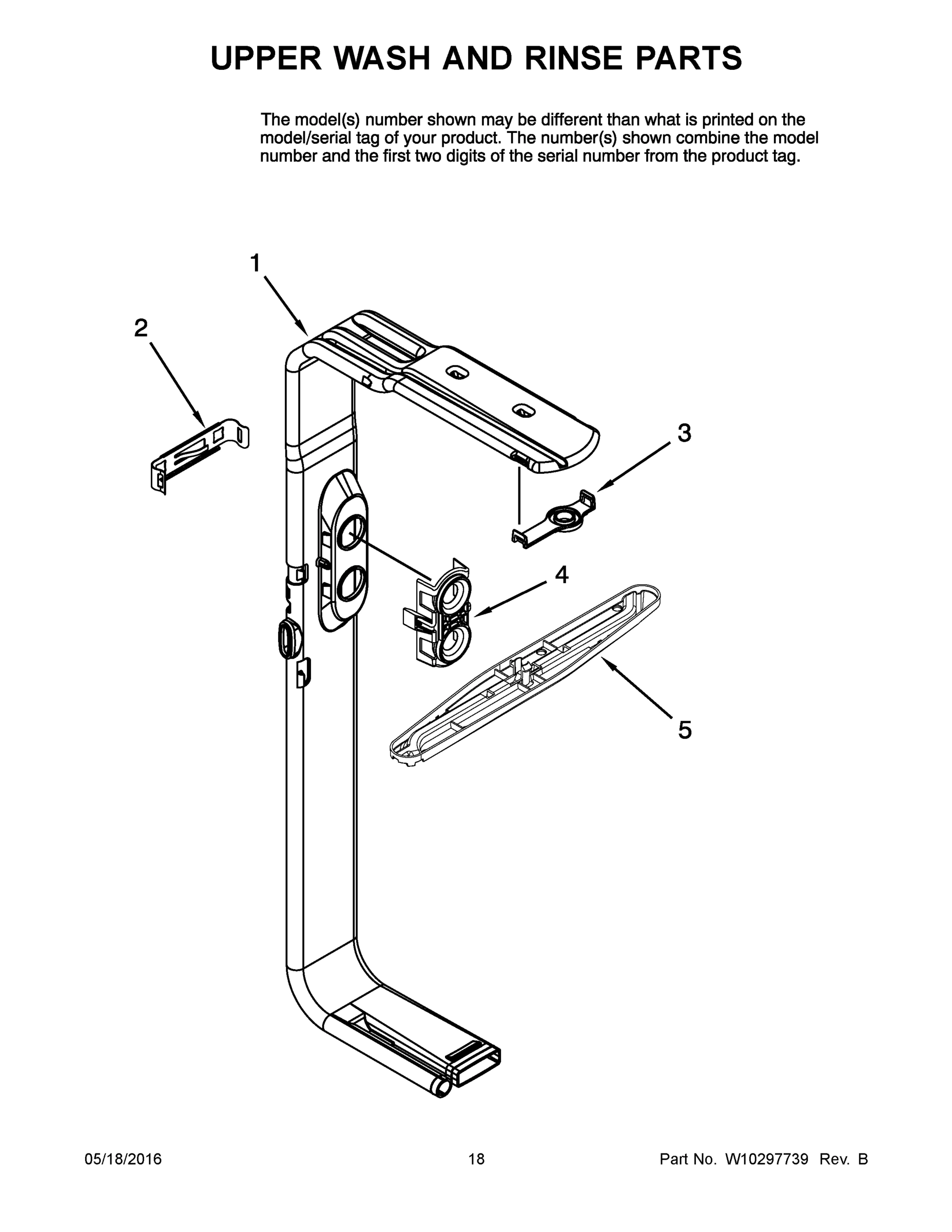 UPPER WASH AND RINSE PARTS

The model(s) number shown may be different than what is printed on the model/serial tag of your product. The number(s) shown combine the model number and the first two digits of the serial number from the product tag.

1

2

3

4

5

05/18/2016

18

Part No. W10297739 Rev. B