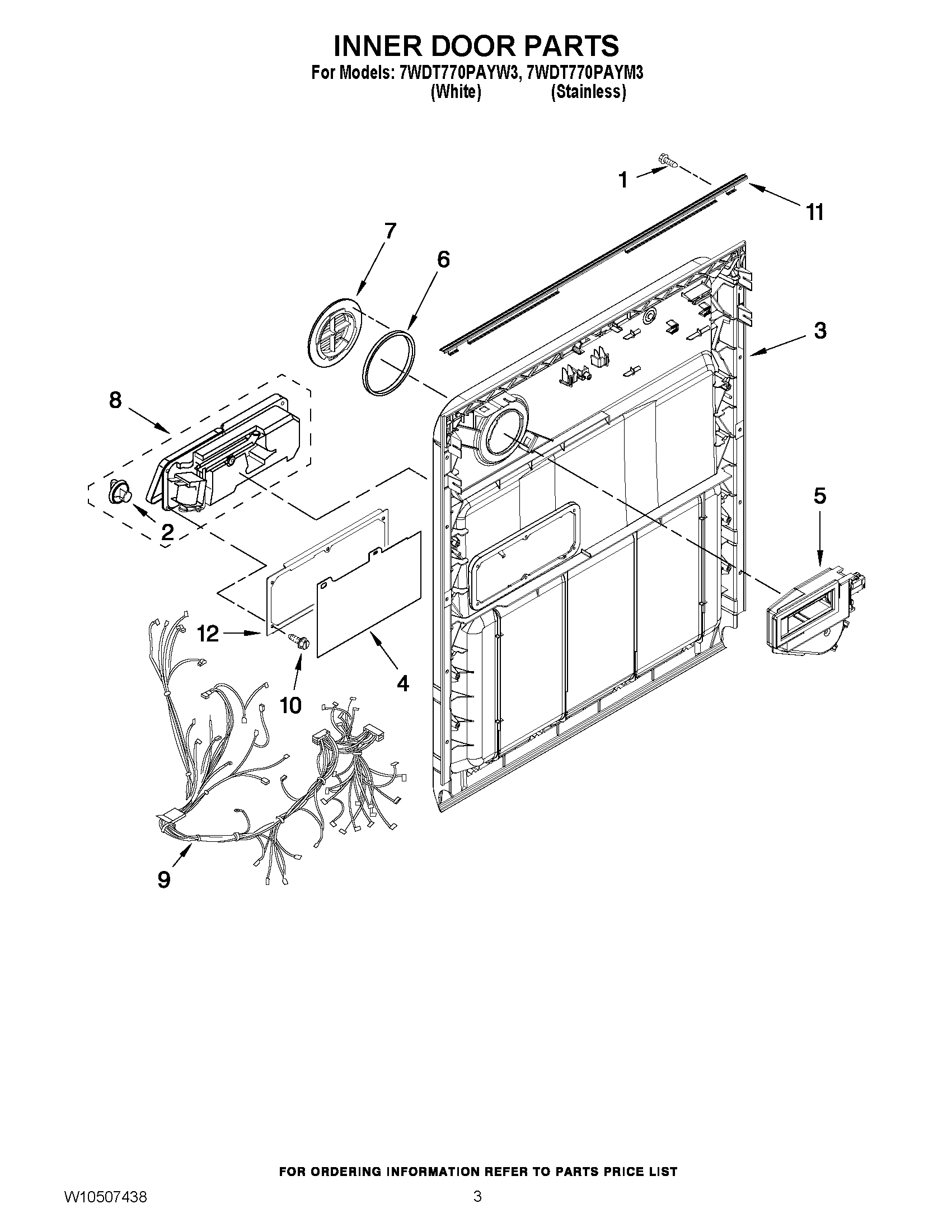 INNER DOOR PARTS
For Models: 7WDT770PAYW3, 7WDT770PAYM3
(White) (Stainless)

1
11
7
6
3
8
2
5
12
10
4
9

FOR ORDERING INFORMATION REFER TO PARTS PRICE LIST

W10507438

3