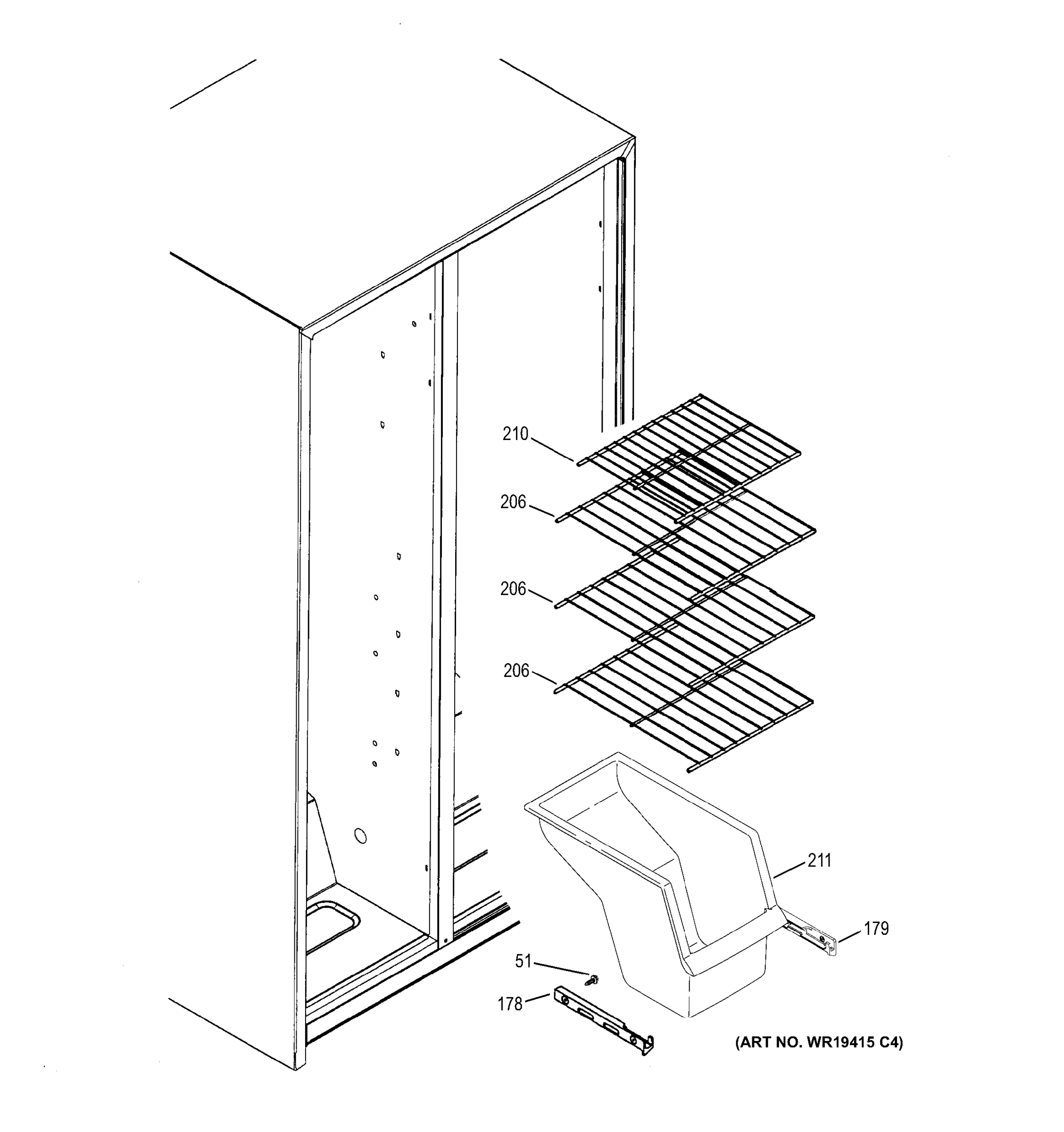 210
206
206
206
211
179
51
178
(ART NO. WR19415 C4)