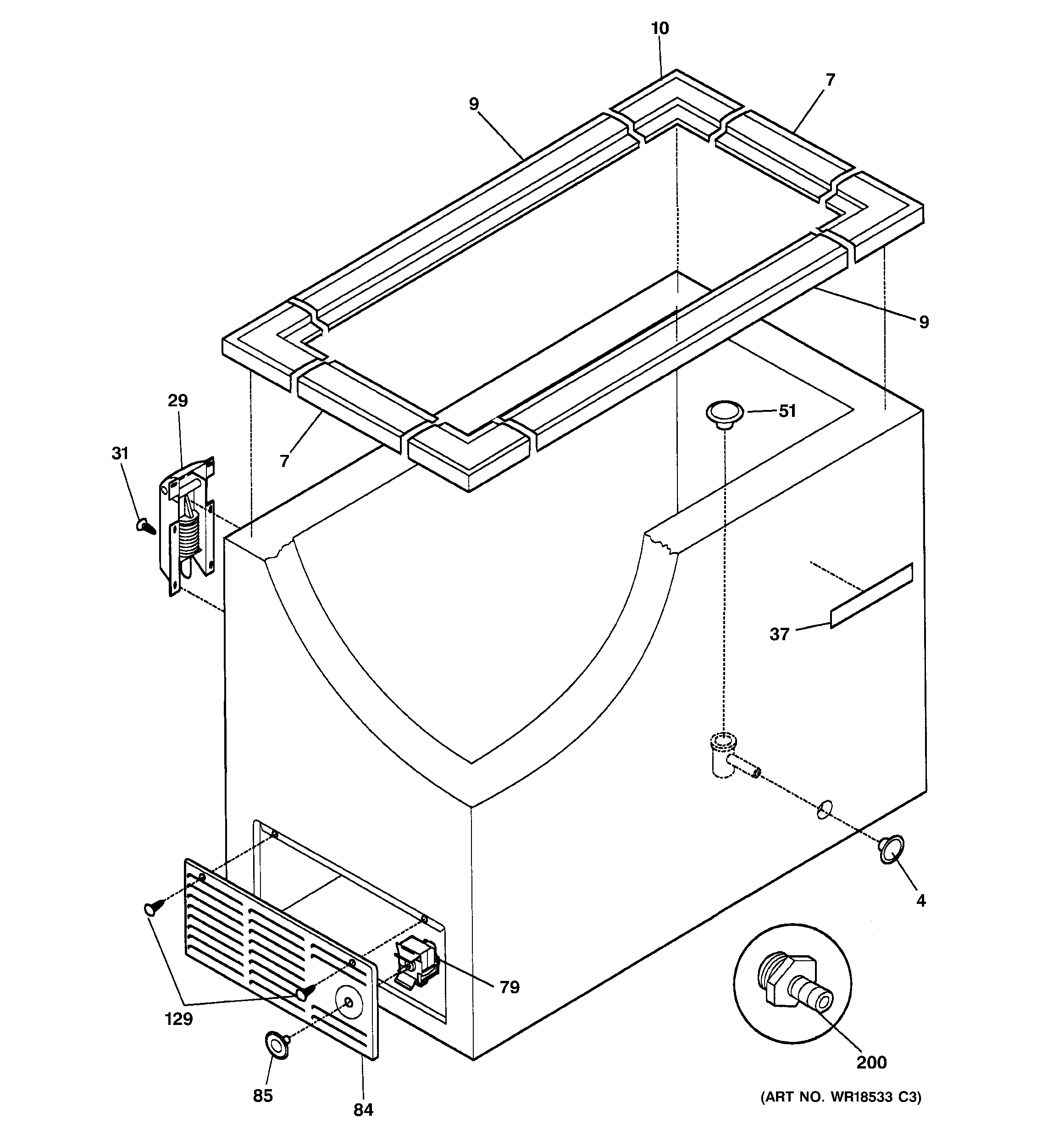 10
7
9
9
29
51
31
7
37
4
79
129
200
85
84
(ART NO. WR18533 C3)