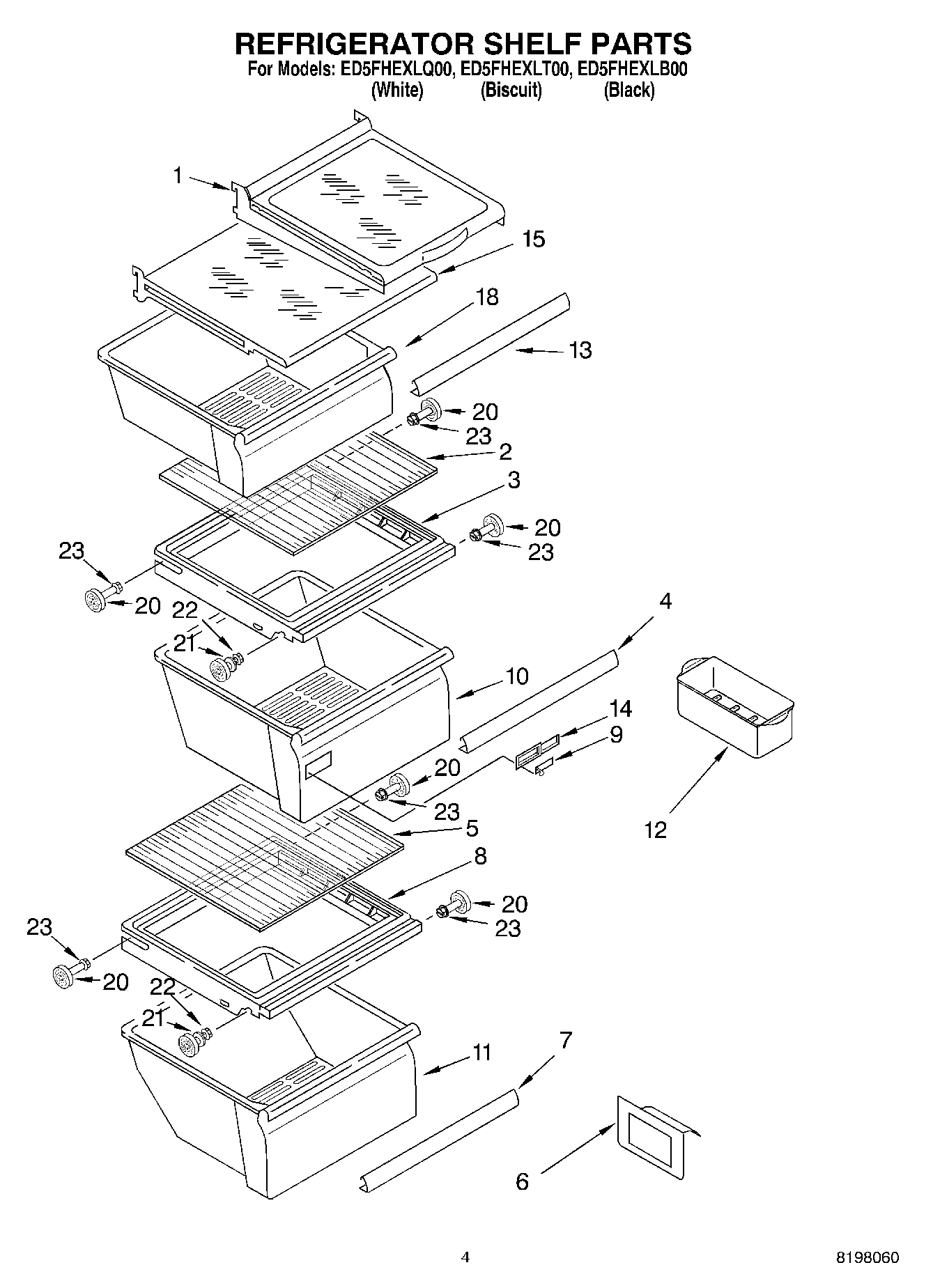 REFRIGERATOR SHELF PARTS
For Models: ED5FHEXLQ00, ED5FHEXLT00, ED5FHEXLB00
(White) (Biscuit) (Black)

1
15
18
13
20
23
2
3
20
23
23
20
22
21
4
10
14
9
20
23
5
12
8
20
23
23
20
22
21
11
7
6

4

8198060