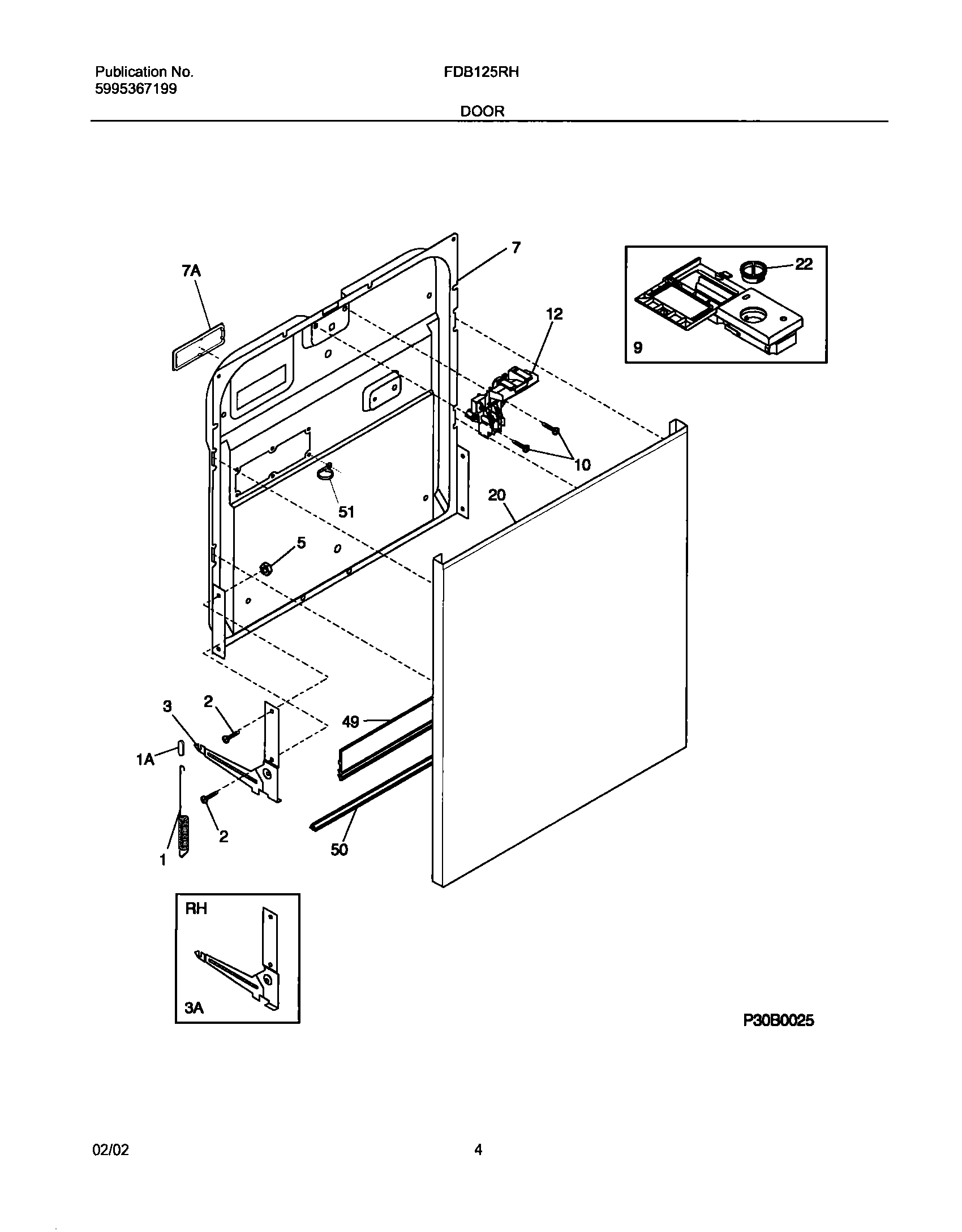 Publication No.
5995367199

FDB125RH

DOOR

7A

7

22

9

12

10

51

20

5

3

2

1A

49

2

1

50

RH

3A

P30B0025

02/02

4