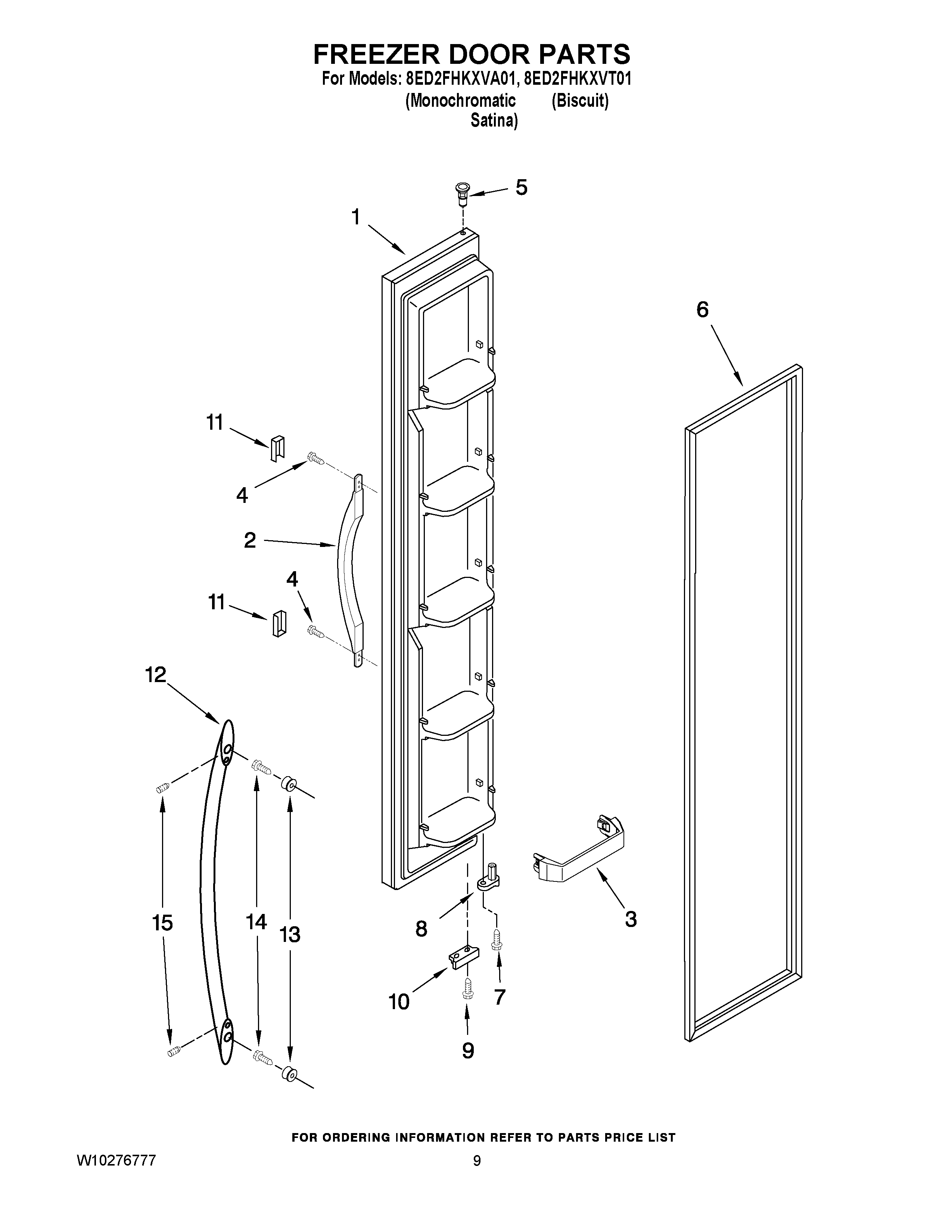 FREEZER DOOR PARTS
For Models: 8ED2FHKXVA01, 8ED2FHKXVT01
(Monochromatic Satina) (Biscuit)

5
1
6
11
4
2
4
11
12
15
14
13
8
3
10
7
9

FOR ORDERING INFORMATION REFER TO PARTS PRICE LIST

W10276777

9