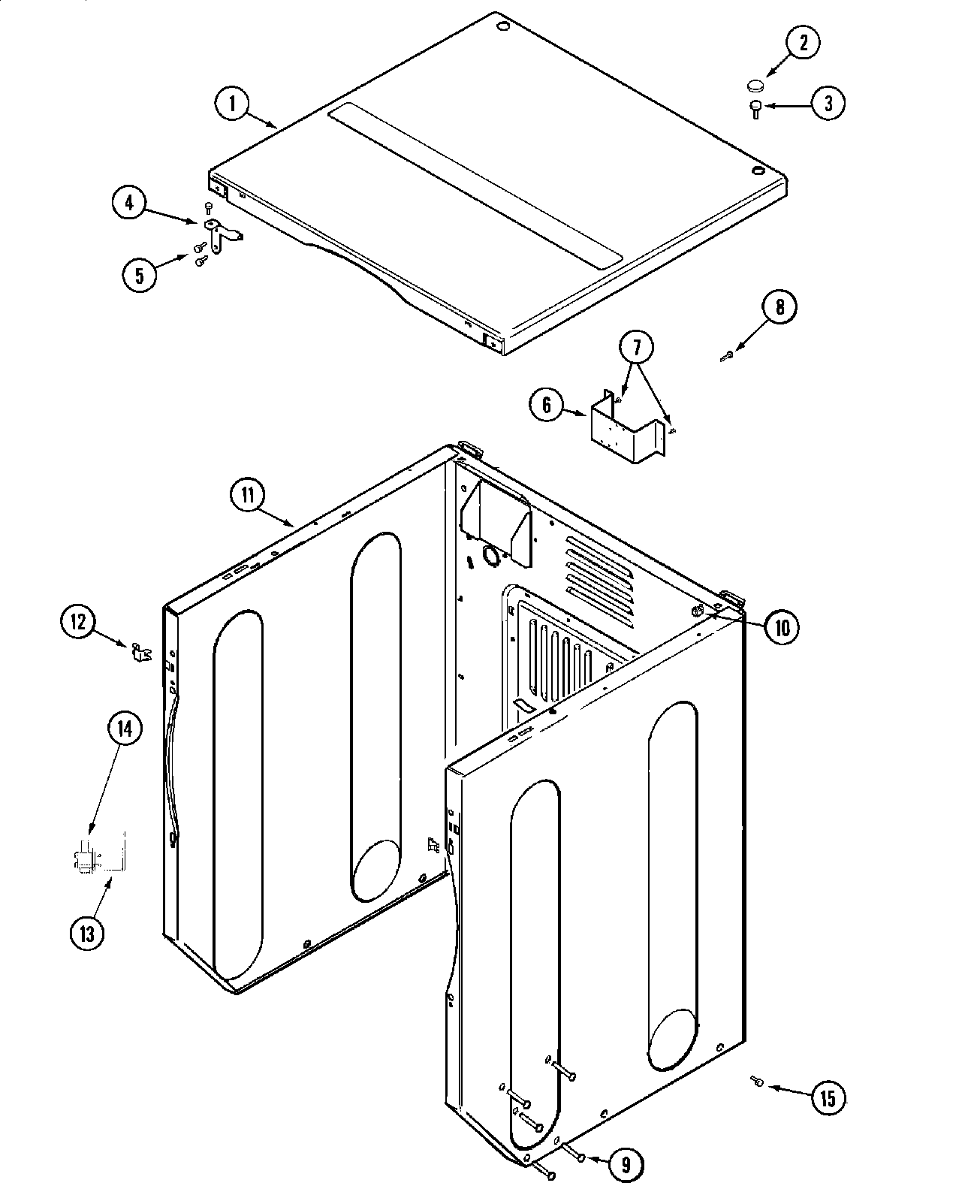 1
2
3
4
5
8
7
6
11
10
12
14
13
15
9